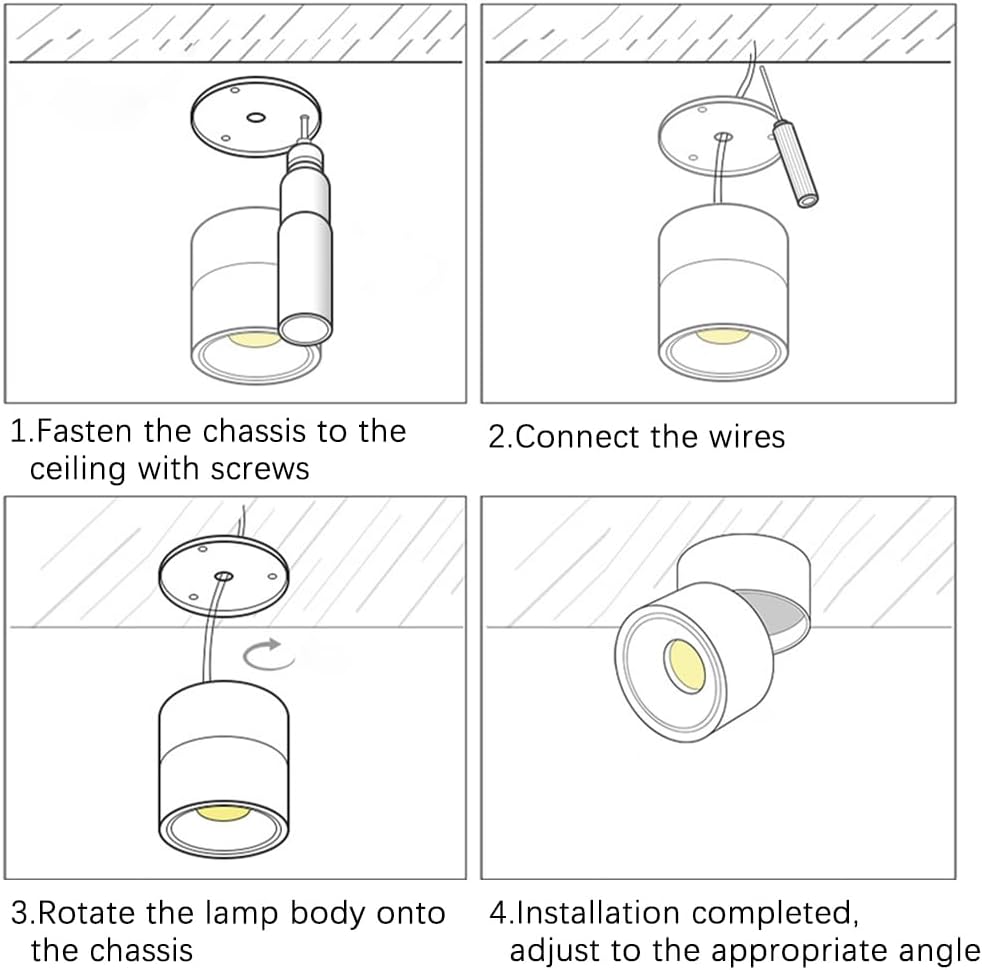 1.Fasten the chassis to the ceiling with screws

2.Connect the wires

3.Rotate the lamp body onto the chassis

4.Installation completed, adjust to the appropriate angle