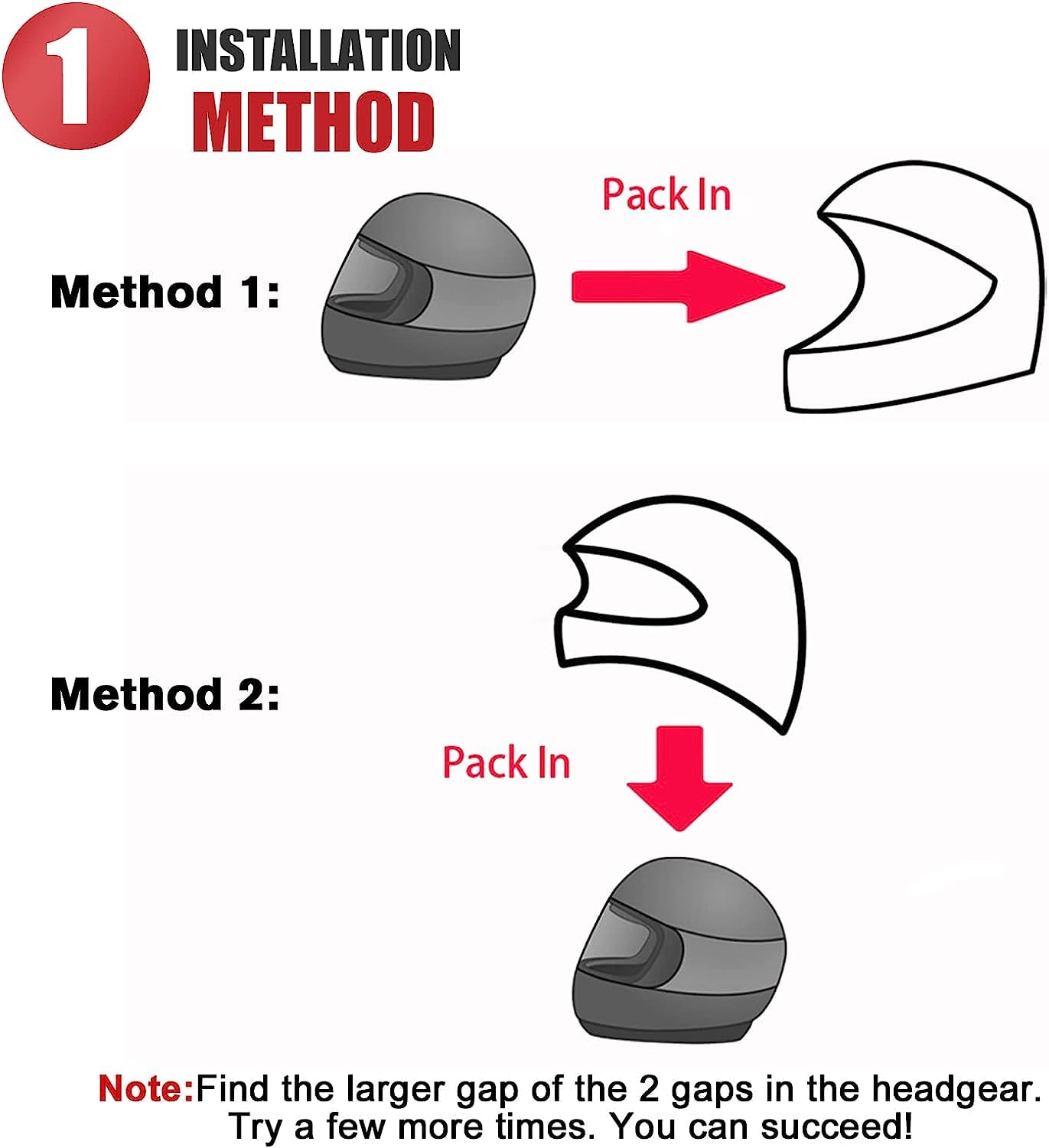 1 INSTALLATION METHOD

Method 1:

Pack In

Method 2:

Pack In

Note:Find the larger gap of the 2 gaps in the headgear. Try a few more times. You can succeed!