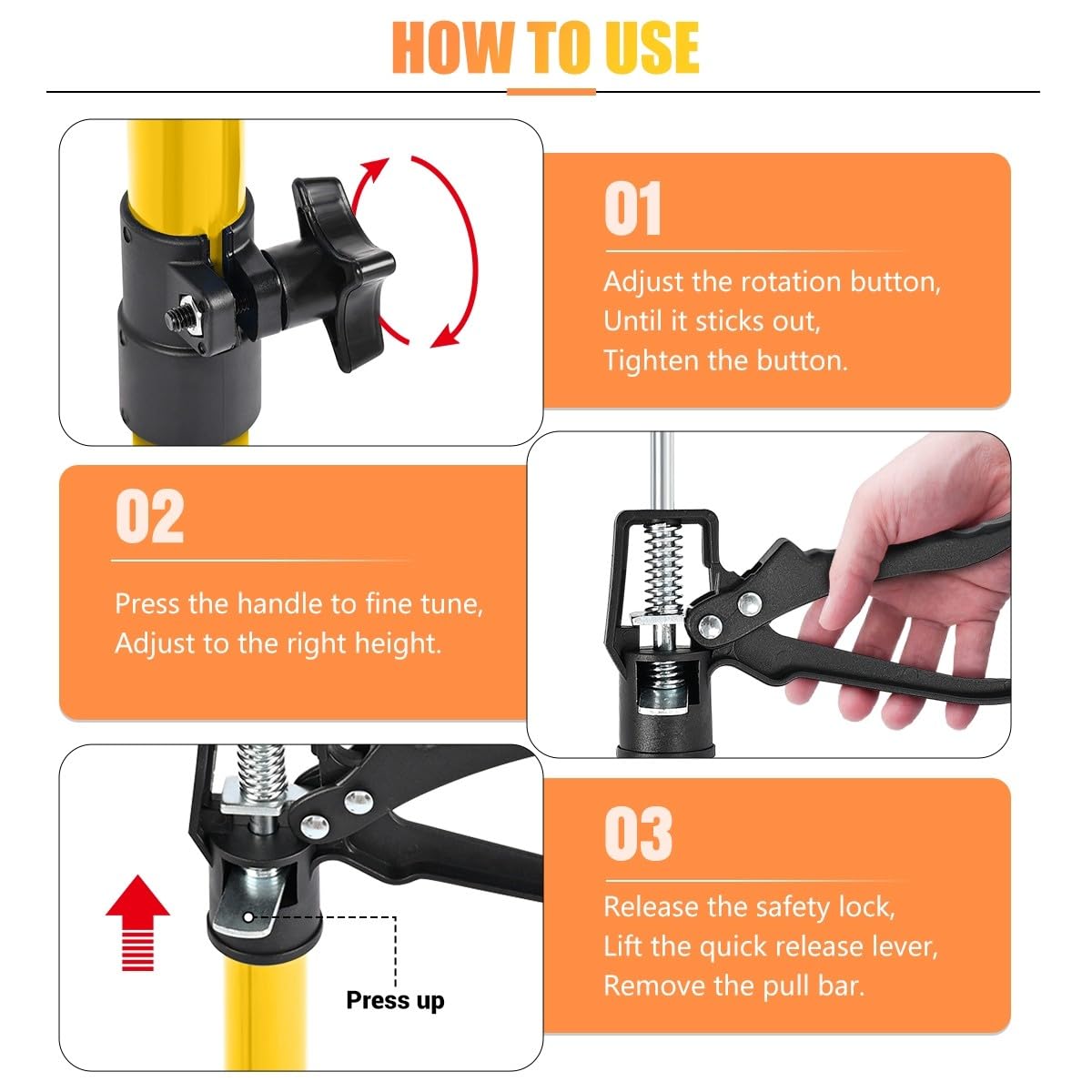 HOW TO USE

01

Adjust the rotation button,
Until it sticks out,
Tighten the button.

02

Press the handle to fine tune,
Adjust to the right height.

Press up

03

Release the safety lock,
Lift the quick release lever,
Remove the pull bar.