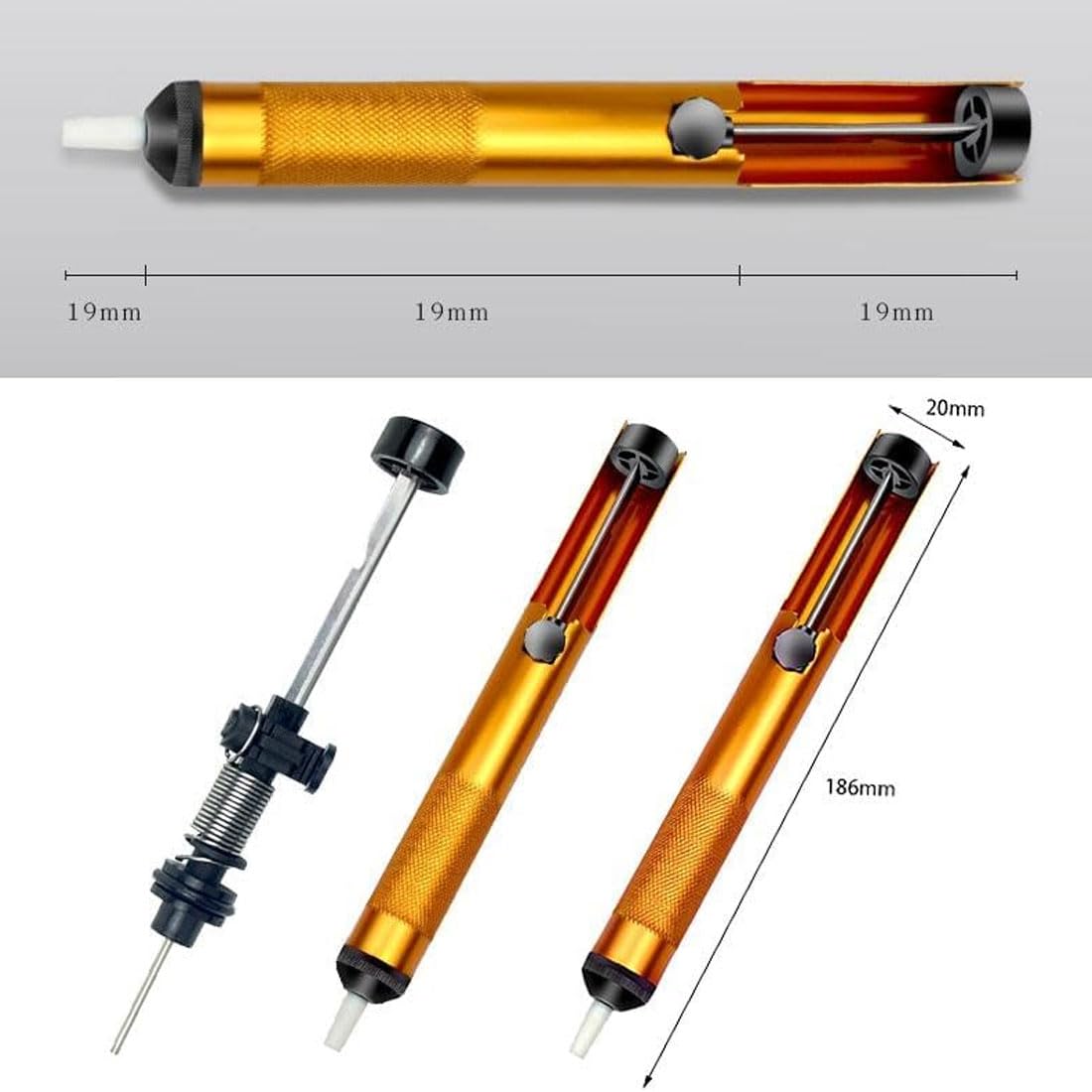 19mm 19mm 19mm

20mm

186mm