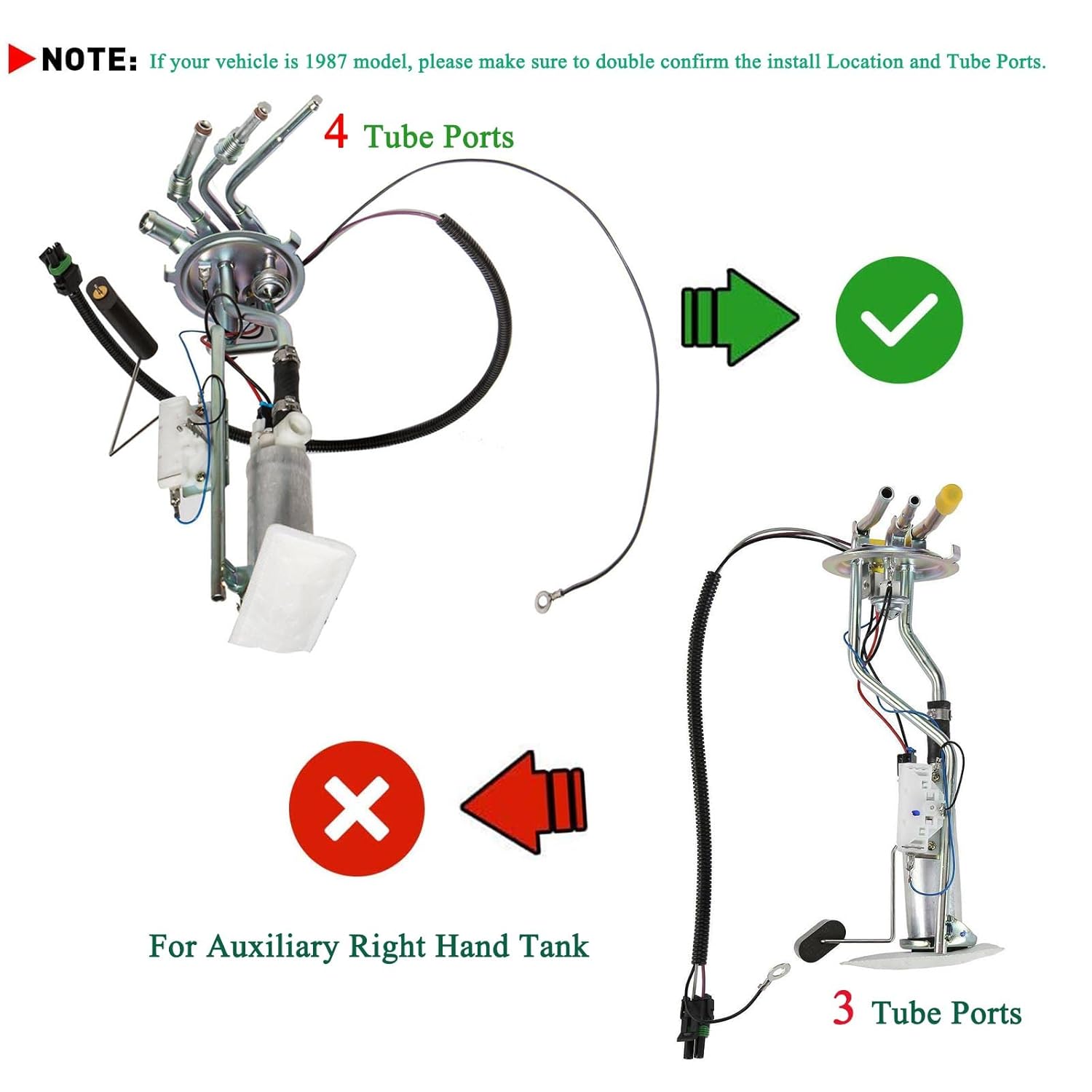 NOTE: If your vehicle is 1987 model, please make sure to double confirm the install Location and Tube Ports.

4 Tube Ports

For Auxiliary Right Hand Tank

3 Tube Ports