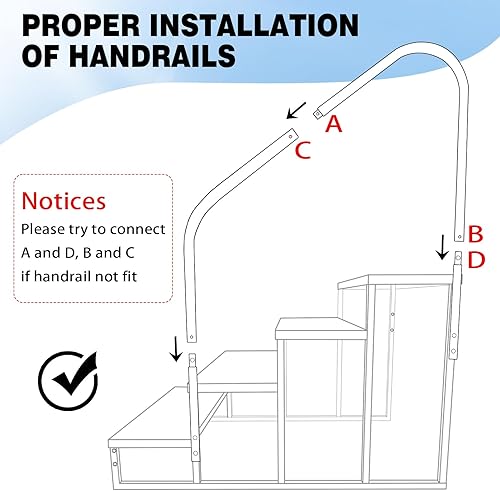 PROPER INSTALLATION OF HANDRAILS

A

C

Notices

Please try to connect A and D, B and C if handrail not fit

B

D