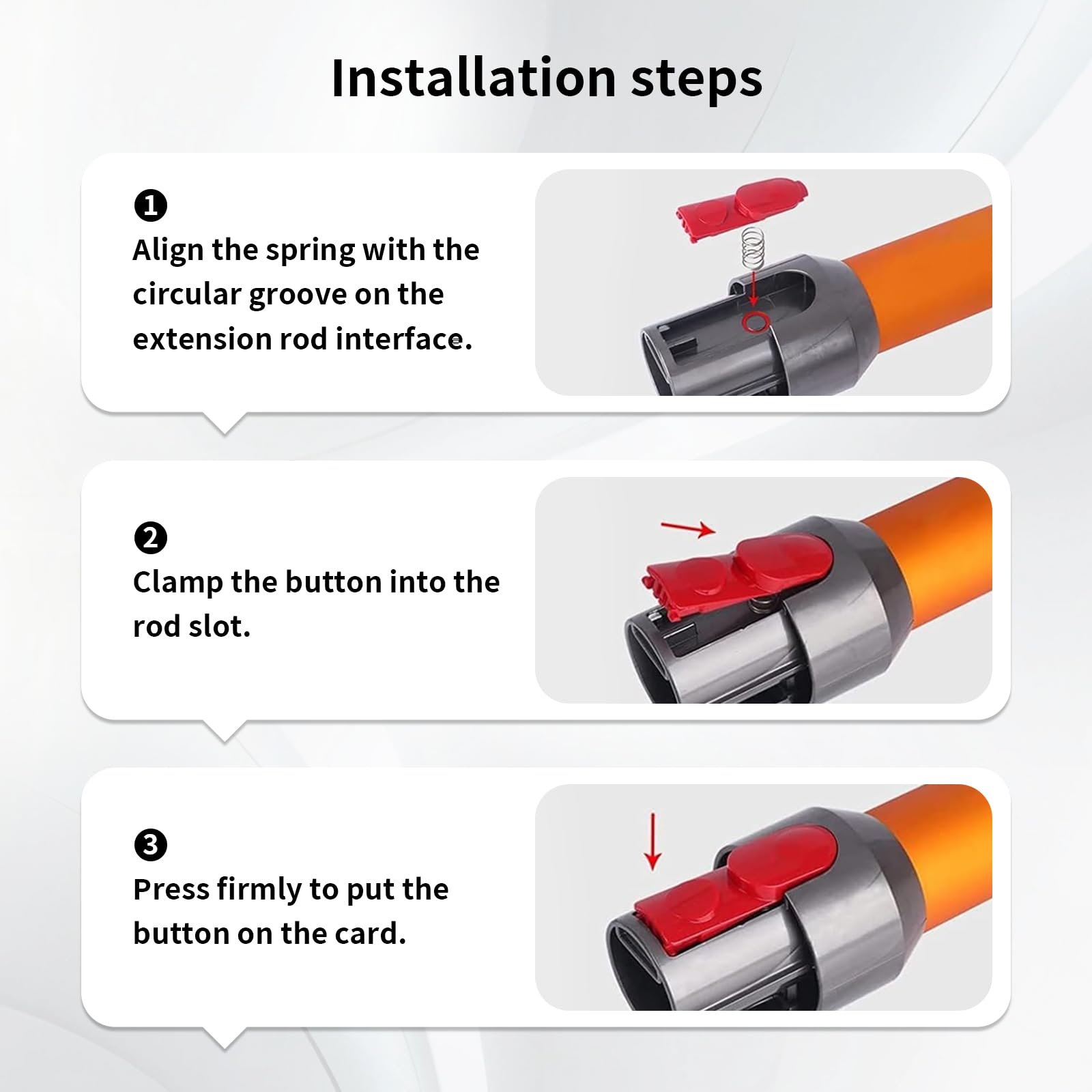 Installation steps

❶
Align the spring with the circular groove on the extension rod interface.

❷
Clamp the button into the rod slot.

❸
Press firmly to put the button on the card.