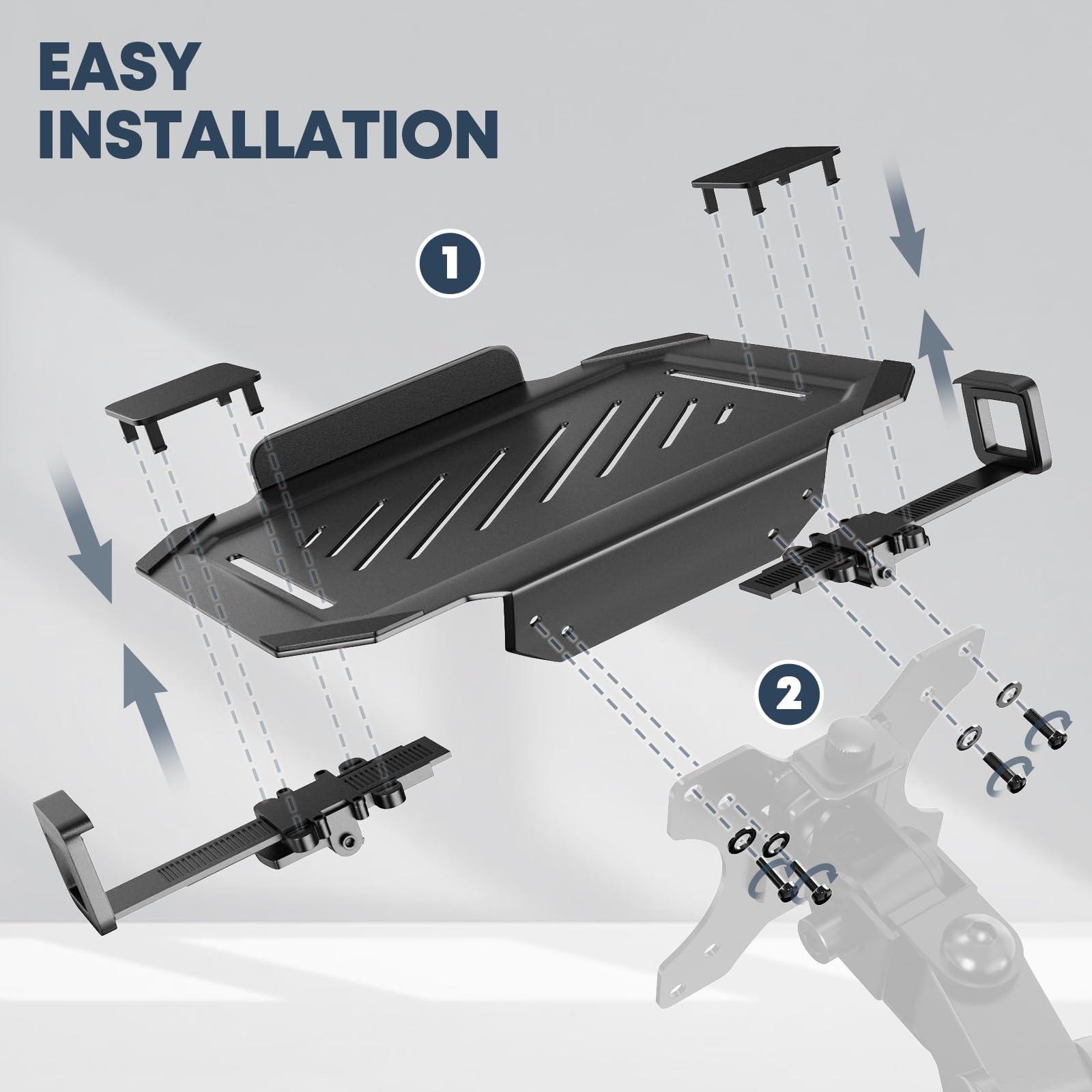 EASY INSTALLATION

1

2