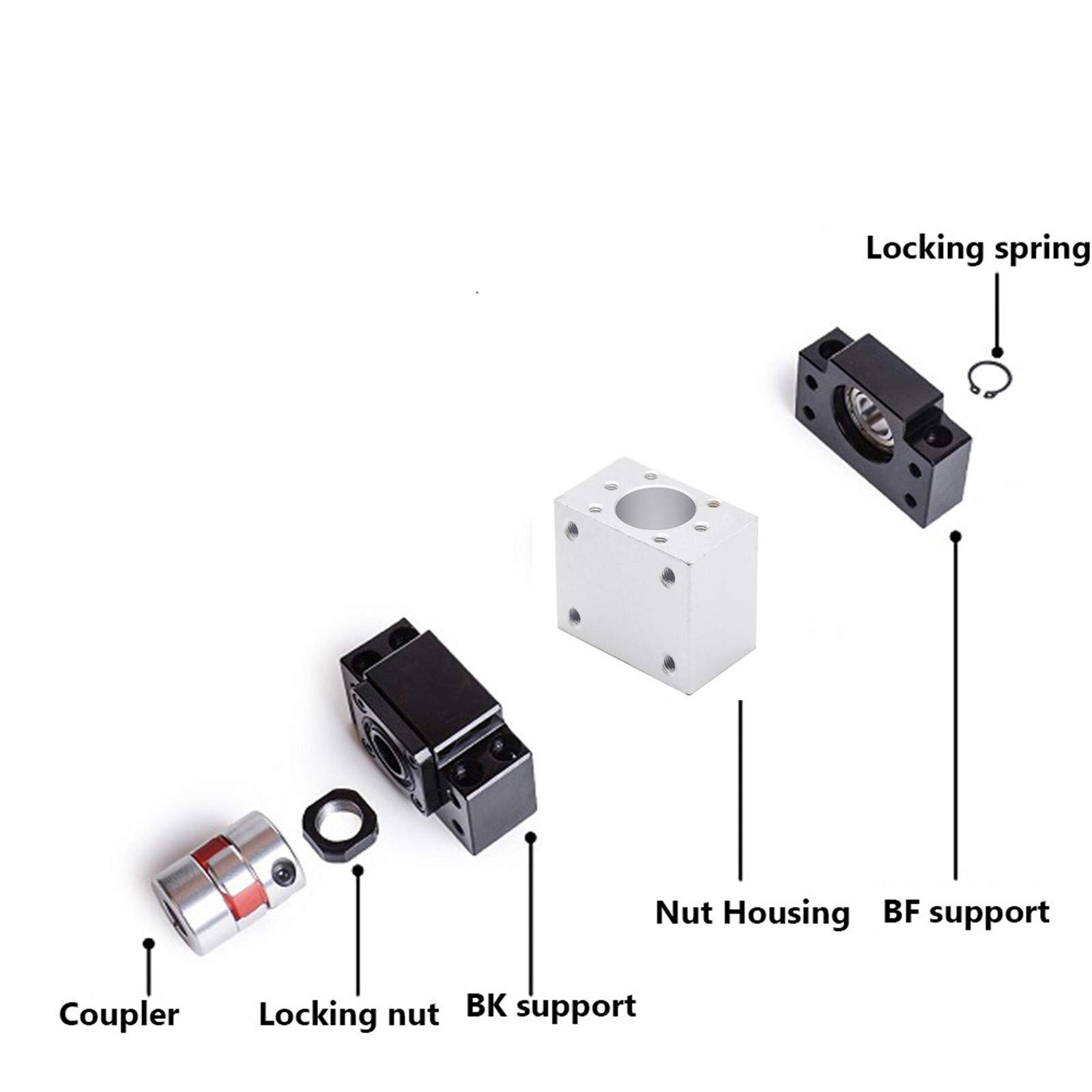 Locking spring

Nut Housing

BF support

Coupler

Locking nut

BK support