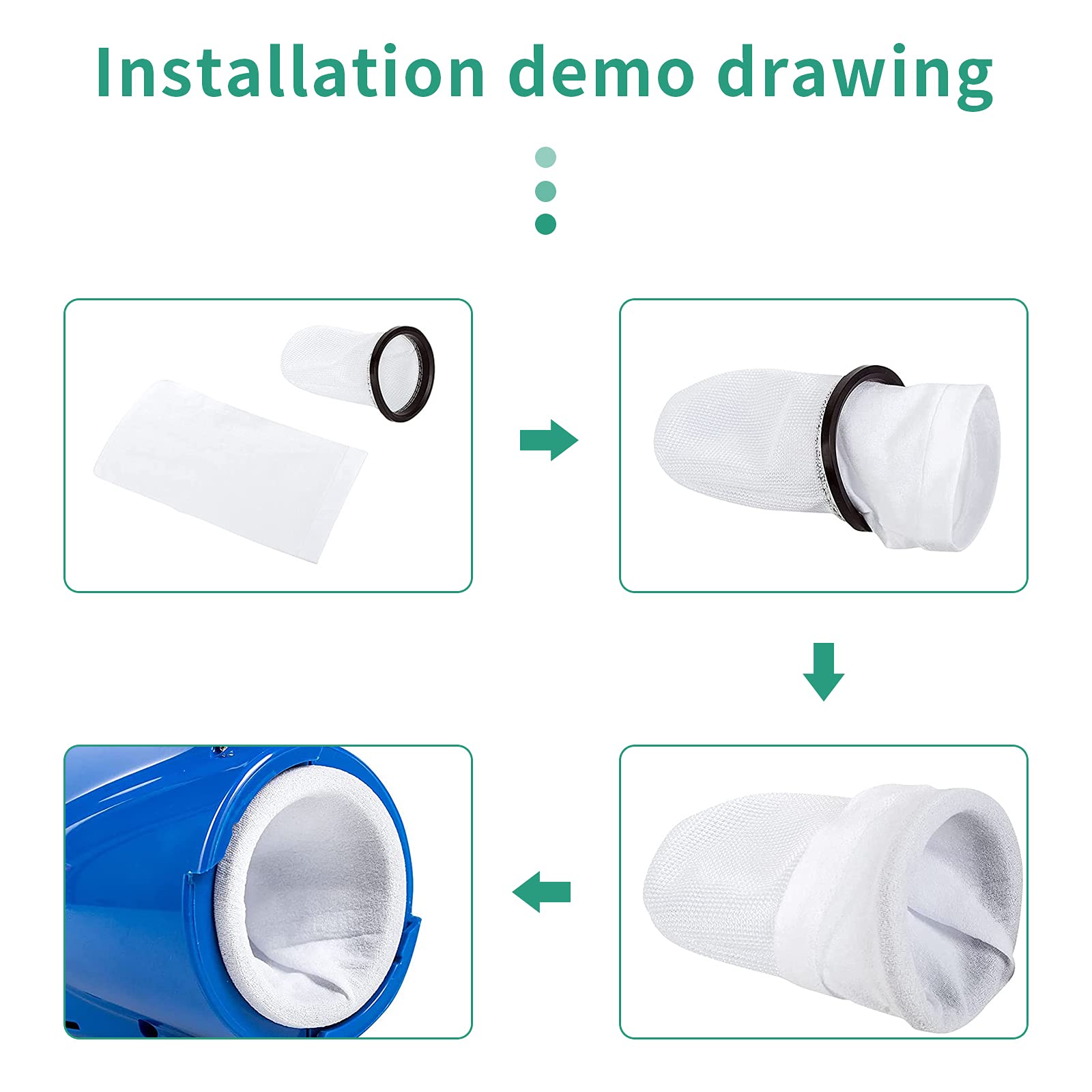 Installation demo drawing