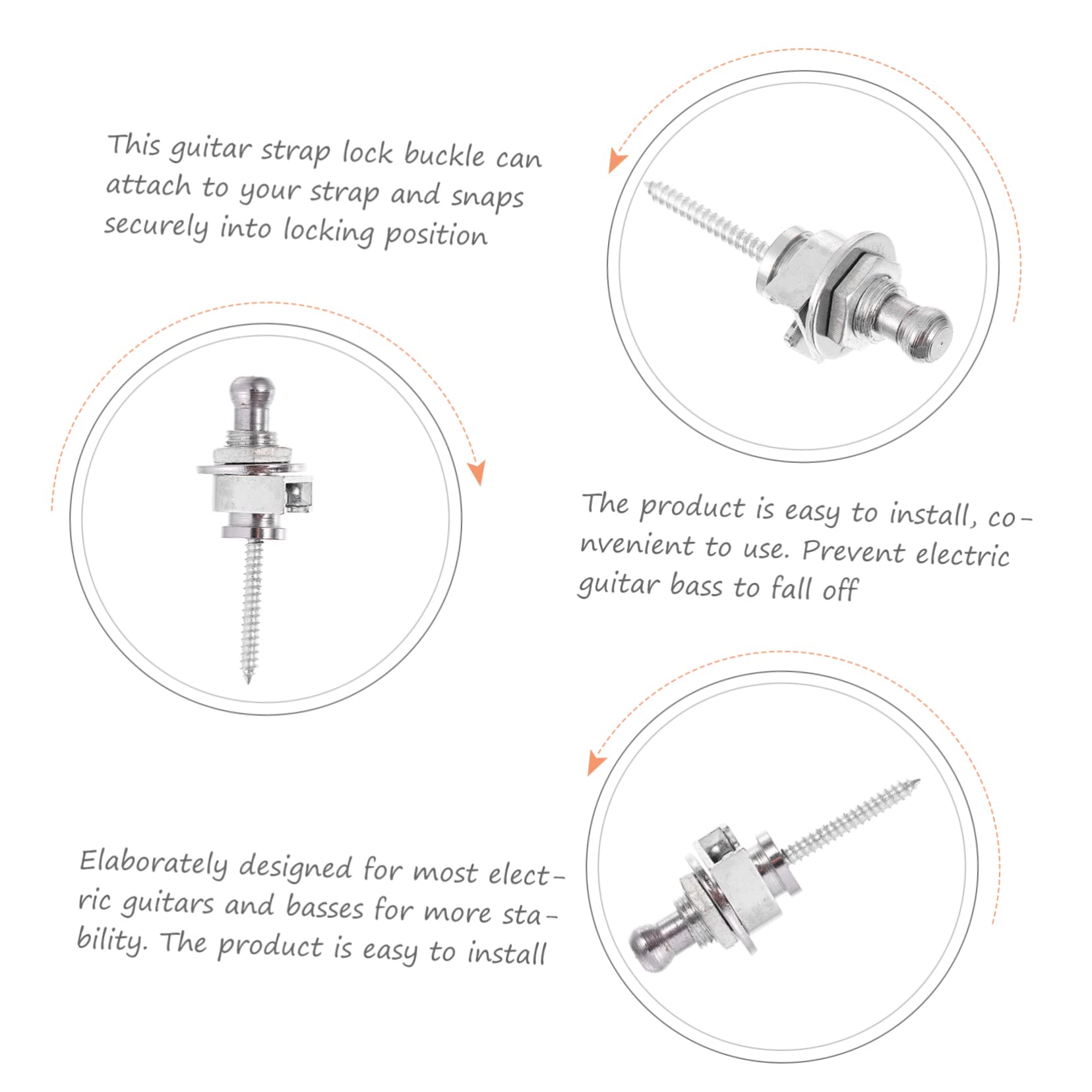 This guitar strap lock buckle can attach to your strap and snaps securely into locking position

The product is easy to install, convenient to use. Prevent electric guitar bass to fall off

Elaborately designed for most electric guitars and basses for more stability. The product is easy to install