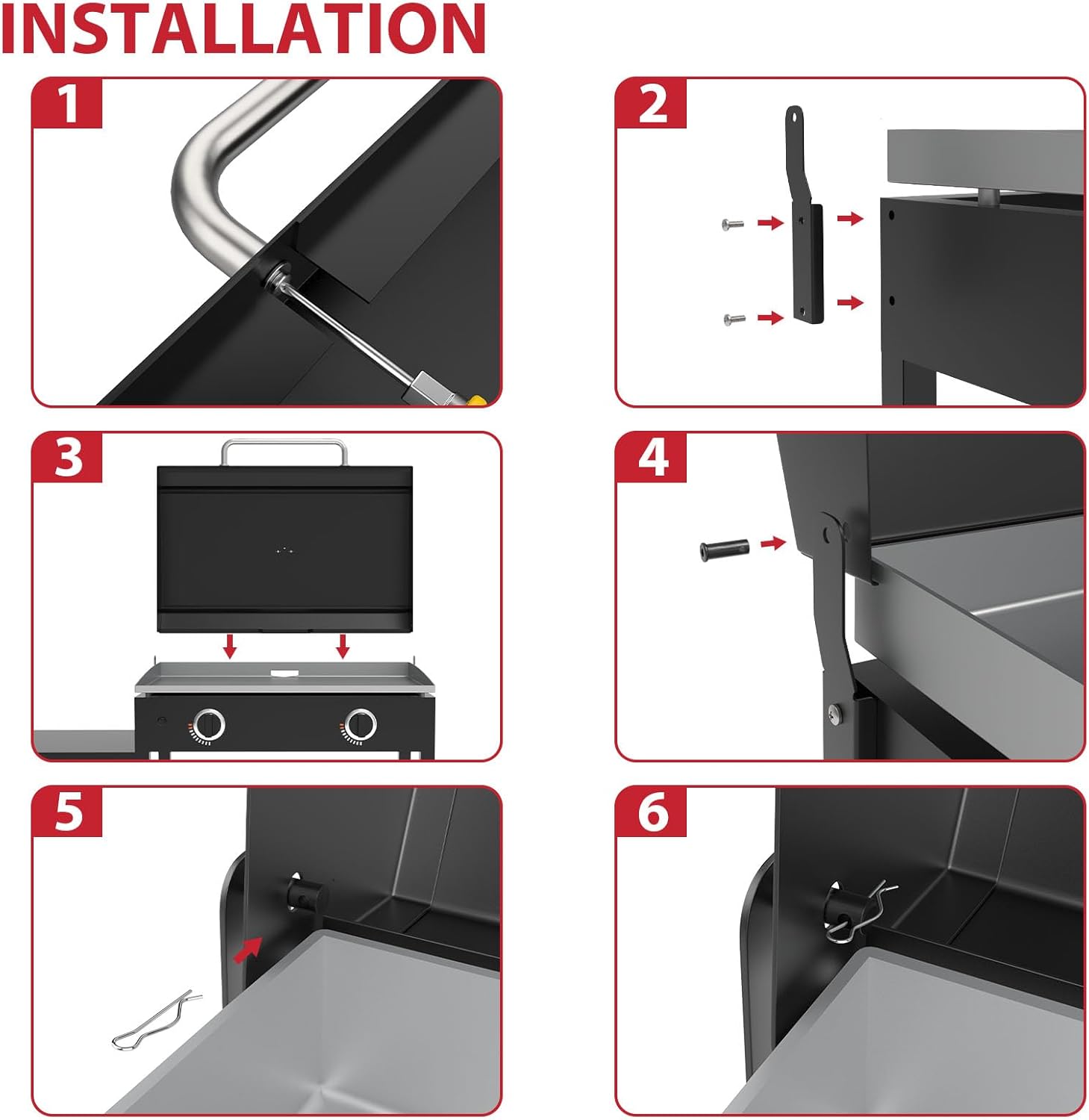 INSTALLATION

1

2

3

4

5

6