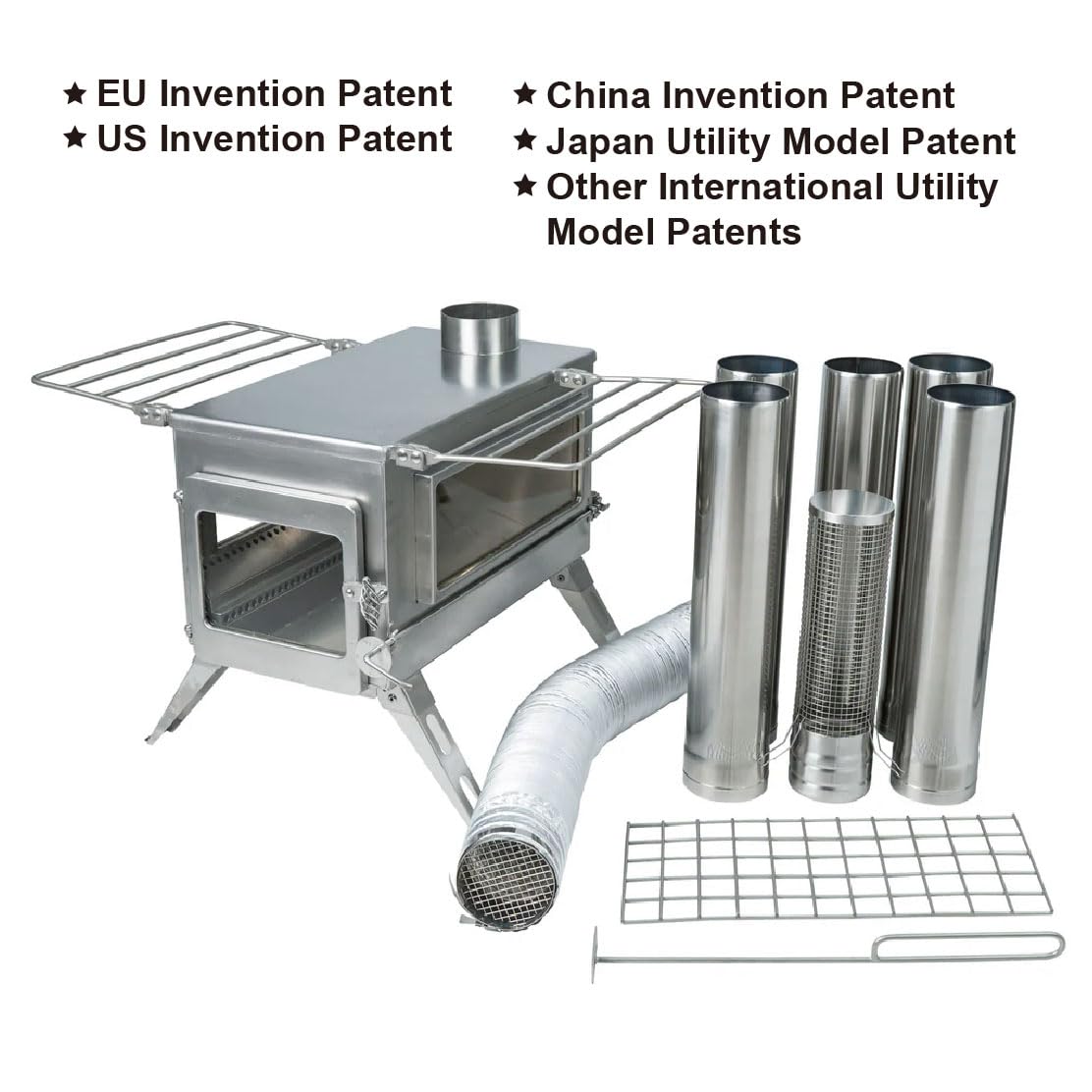 ★ EU Invention Patent
★ US Invention Patent

★ China Invention Patent
★ Japan Utility Model Patent
★ Other International Utility Model Patents