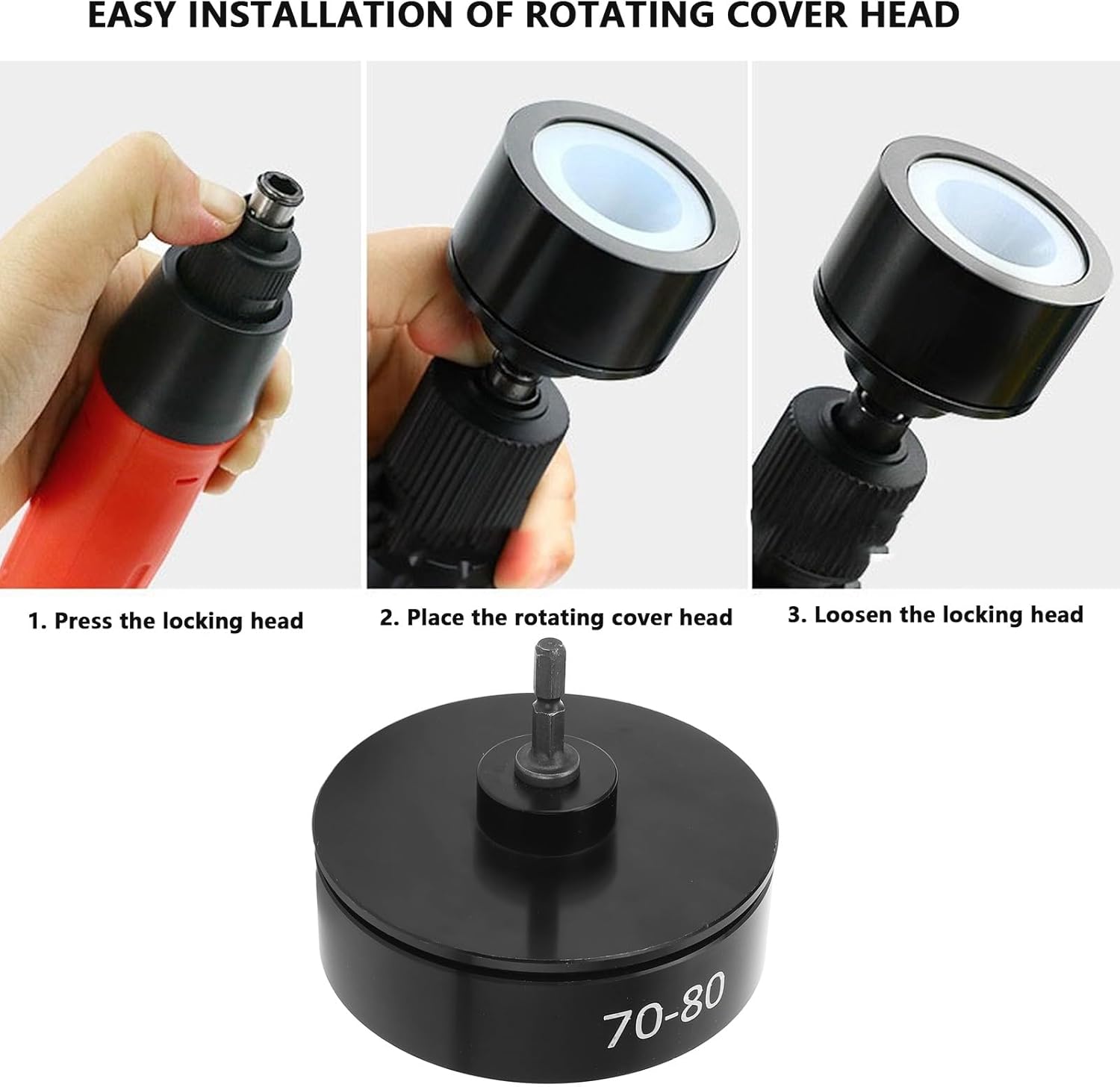 EASY INSTALLATION OF ROTATING COVER HEAD

1. Press the locking head

2. Place the rotating cover head

3. Loosen the locking head

70-80