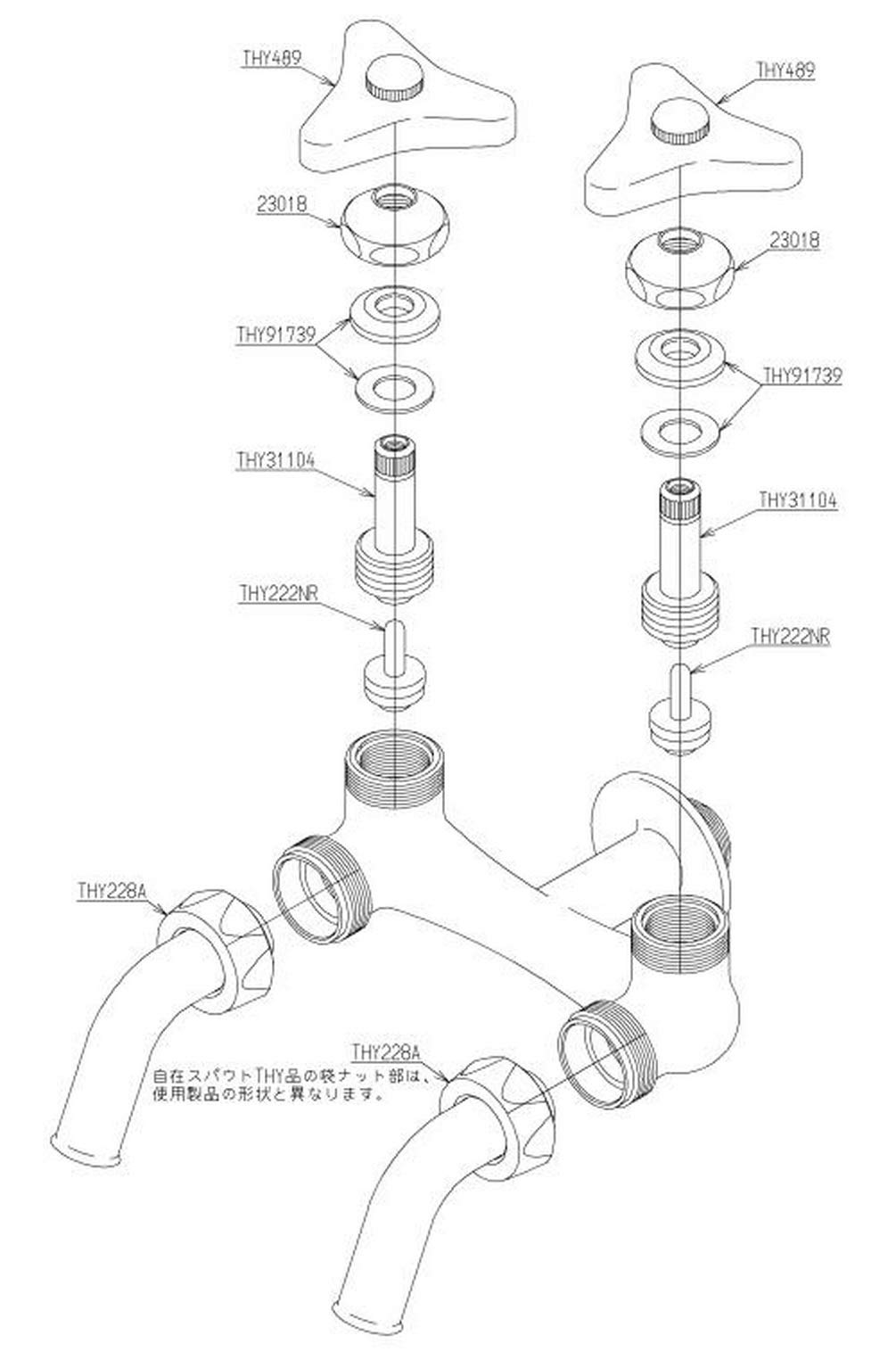 THY489

THY489

23018

23018

THY91739

THY91739

THY31104

THY31104

THY222NR

THY222NR

THY228A

THY228A

自在スパウトTHY品の袋ナット部は、使用製品の形状と異なります。