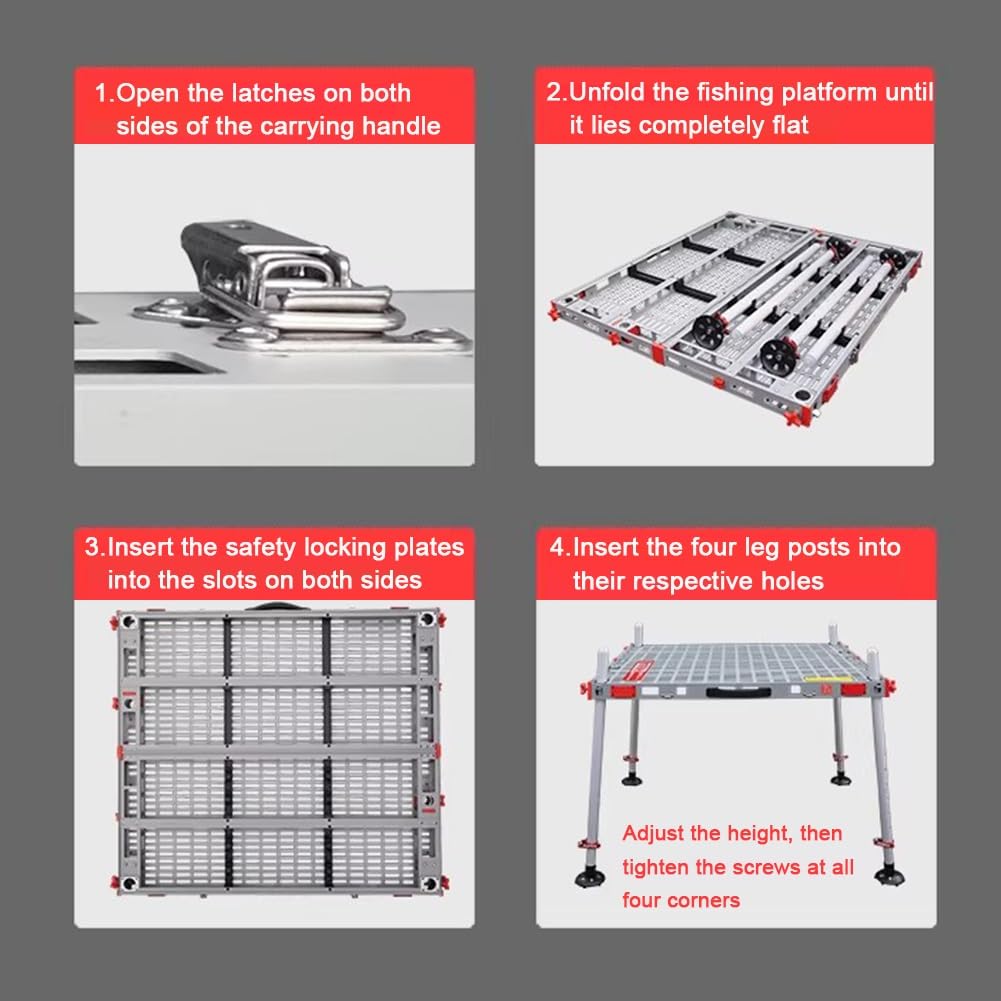 1.Open the latches on both sides of the carrying handle

2.Unfold the fishing platform until it lies completely flat

3.Insert the safety locking plates into the slots on both sides

4.Insert the four leg posts into their respective holes

Adjust the height, then tighten the screws at all four corners