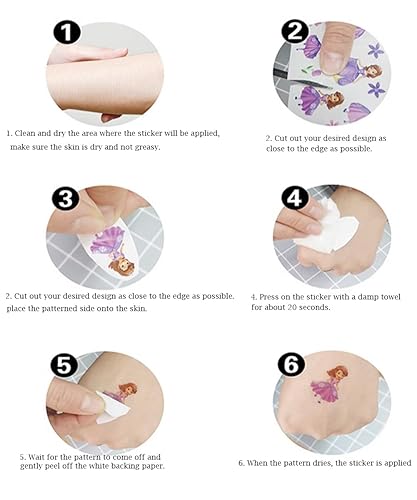 1

1. Clean and dry the area where the sticker will be applied, make sure the skin is dry and not greasy.

2

2. Cut out your desired design as close to the edge as possible.

3

2. Cut out your desired design as close to the edge as possible. place the patterned side onto the skin.

4

4. Press on the sticker with a damp towel for about 20 seconds.

5

5. Wait for the pattern to come off and gently peel off the white backing paper.

6

6. When the pattern dries, the sticker is applied