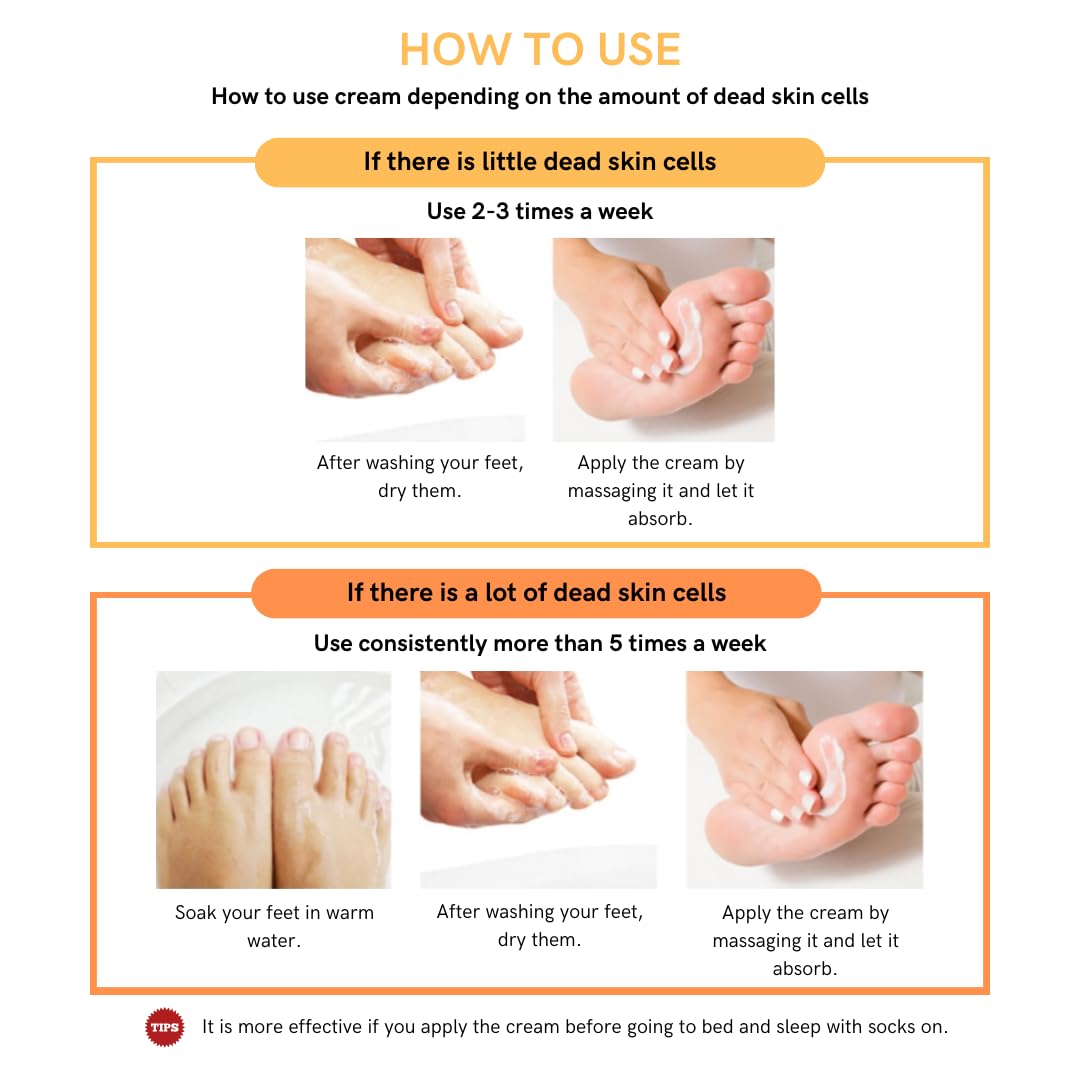 HOW TO USE

How to use cream depending on the amount of dead skin cells

If there is little dead skin cells

Use 2-3 times a week

After washing your feet, dry them.

Apply the cream by massaging it and let it absorb.

If there is a lot of dead skin cells

Use consistently more than 5 times a week

Soak your feet in warm water.

After washing your feet, dry them.

Apply the cream by massaging it and let it absorb.

TIPS It is more effective if you apply the cream before going to bed and sleep with socks on.