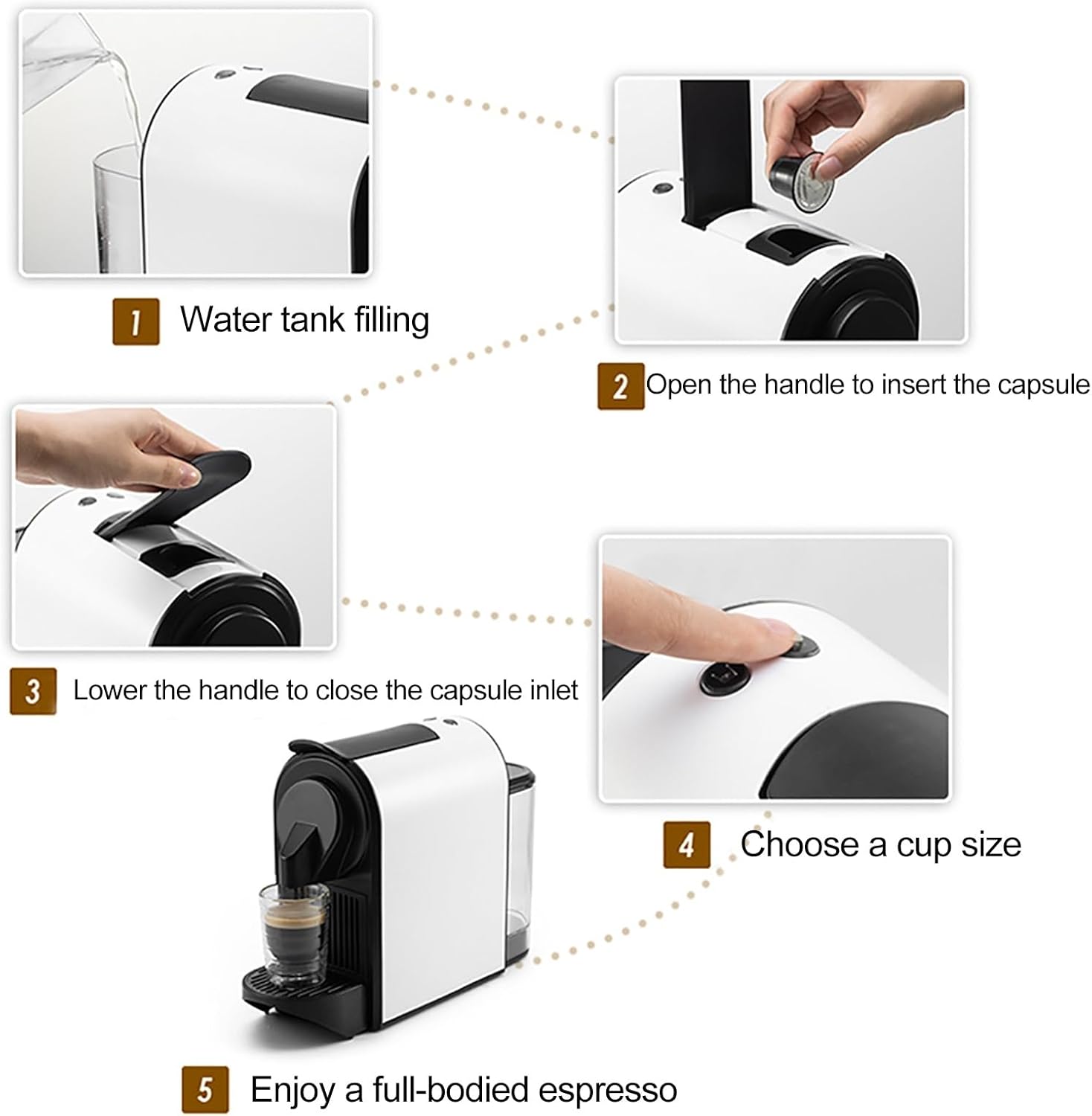 1 Water tank filling

2 Open the handle to insert the capsule

3 Lower the handle to close the capsule inlet

4 Choose a cup size

5 Enjoy a full-bodied espresso