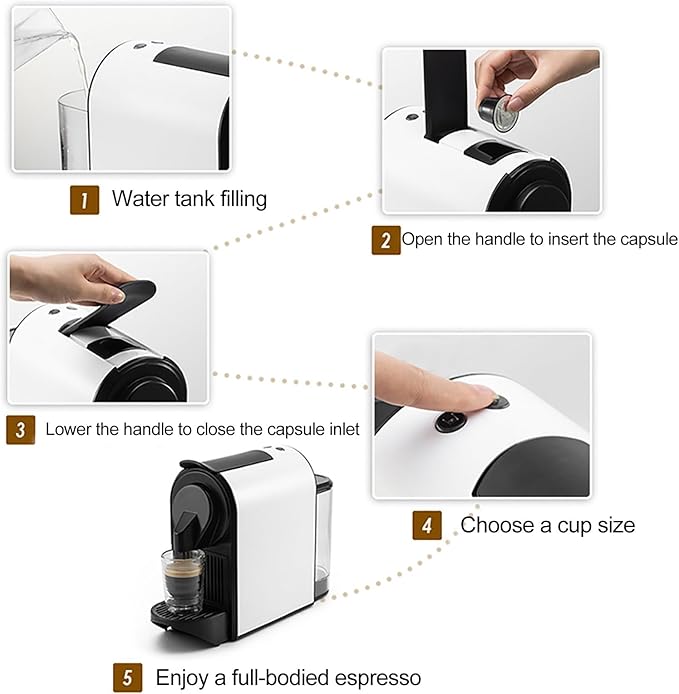 1 Water tank filling

2 Open the handle to insert the capsule

3 Lower the handle to close the capsule inlet

4 Choose a cup size

5 Enjoy a full-bodied espresso