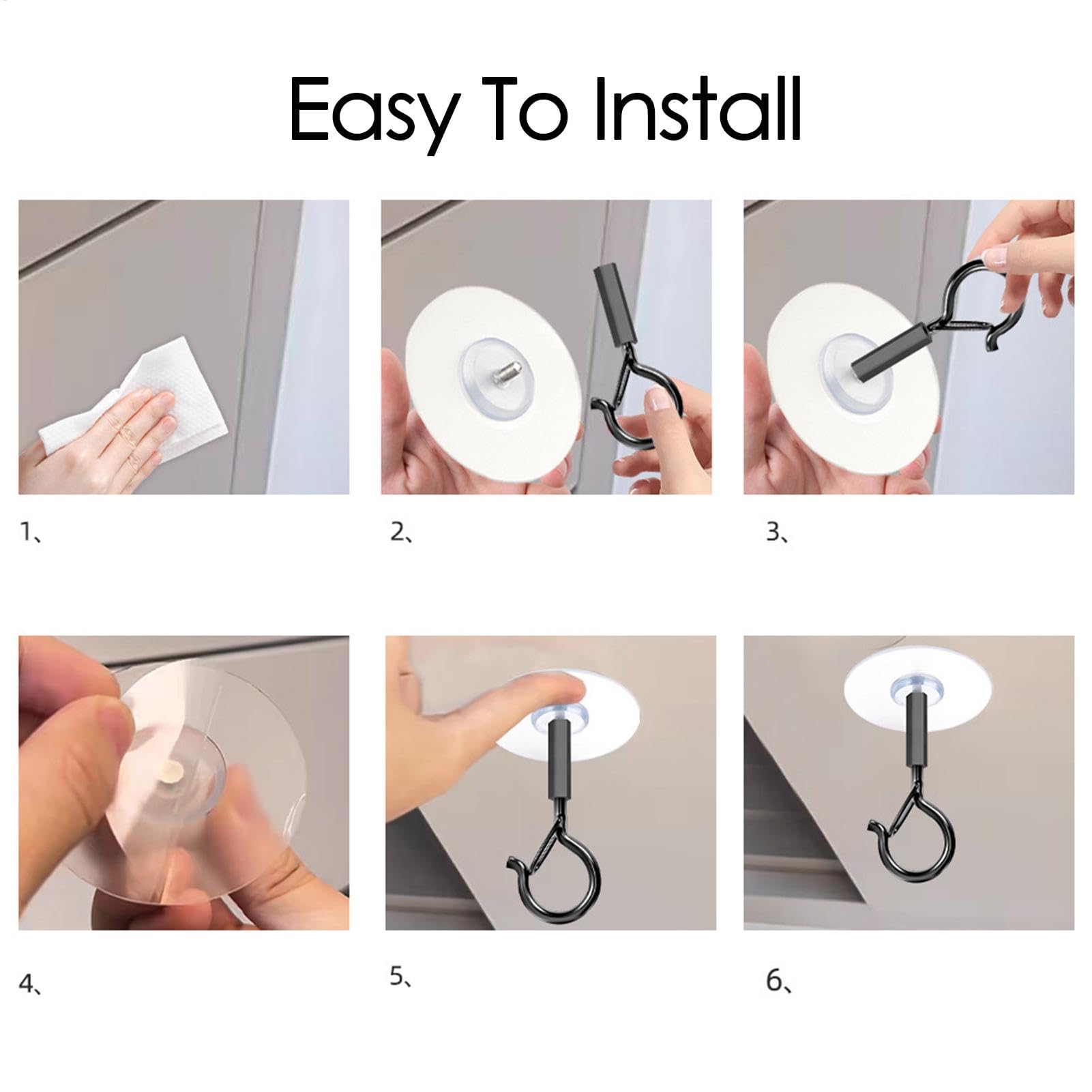 Easy To Install

1、

2、

3、

4、

5、

6、