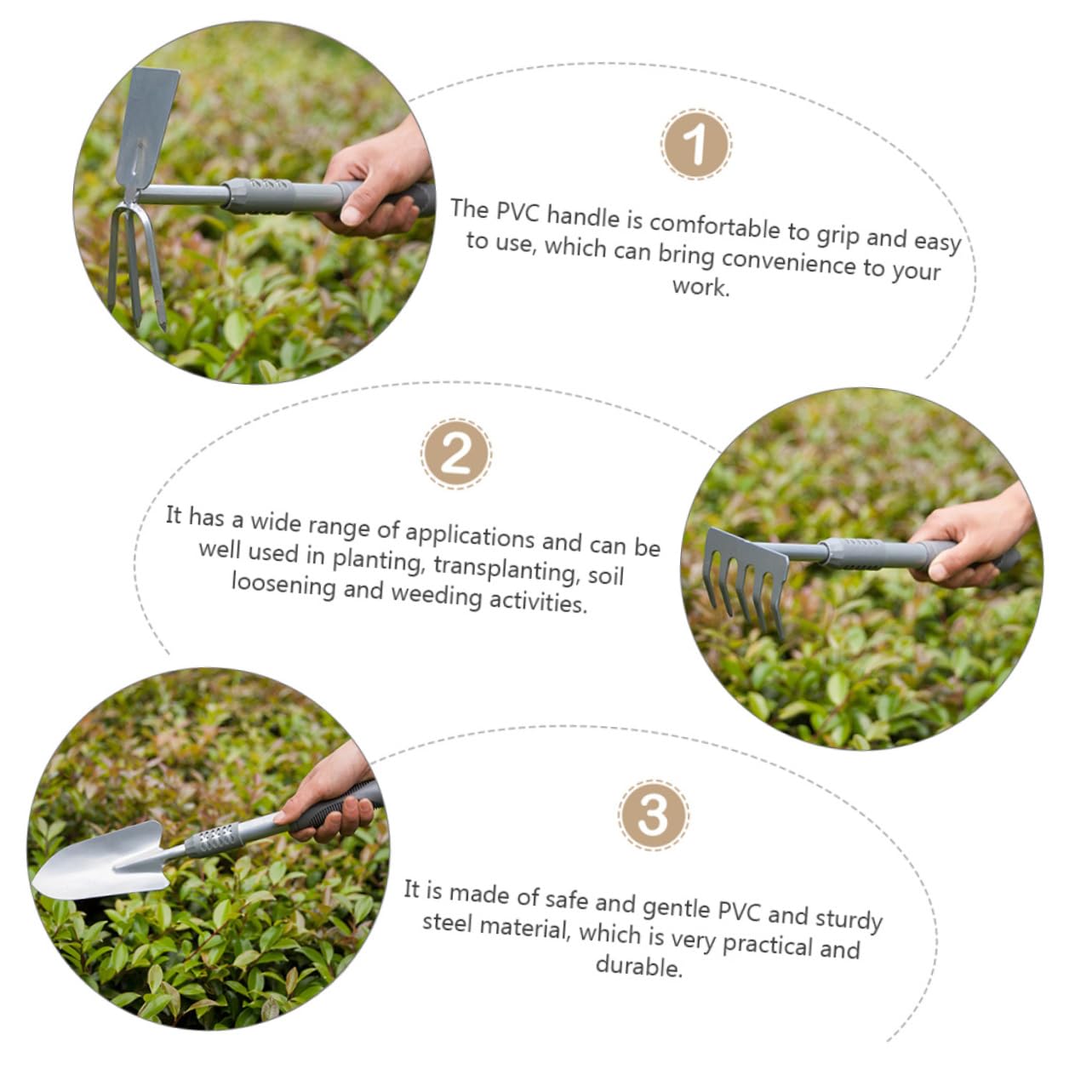 1

The PVC handle is comfortable to grip and easy to use, which can bring convenience to your work.

2

It has a wide range of applications and can be well used in planting, transplanting, soil loosening and weeding activities.

3

It is made of safe and gentle PVC and sturdy steel material, which is very practical and durable.