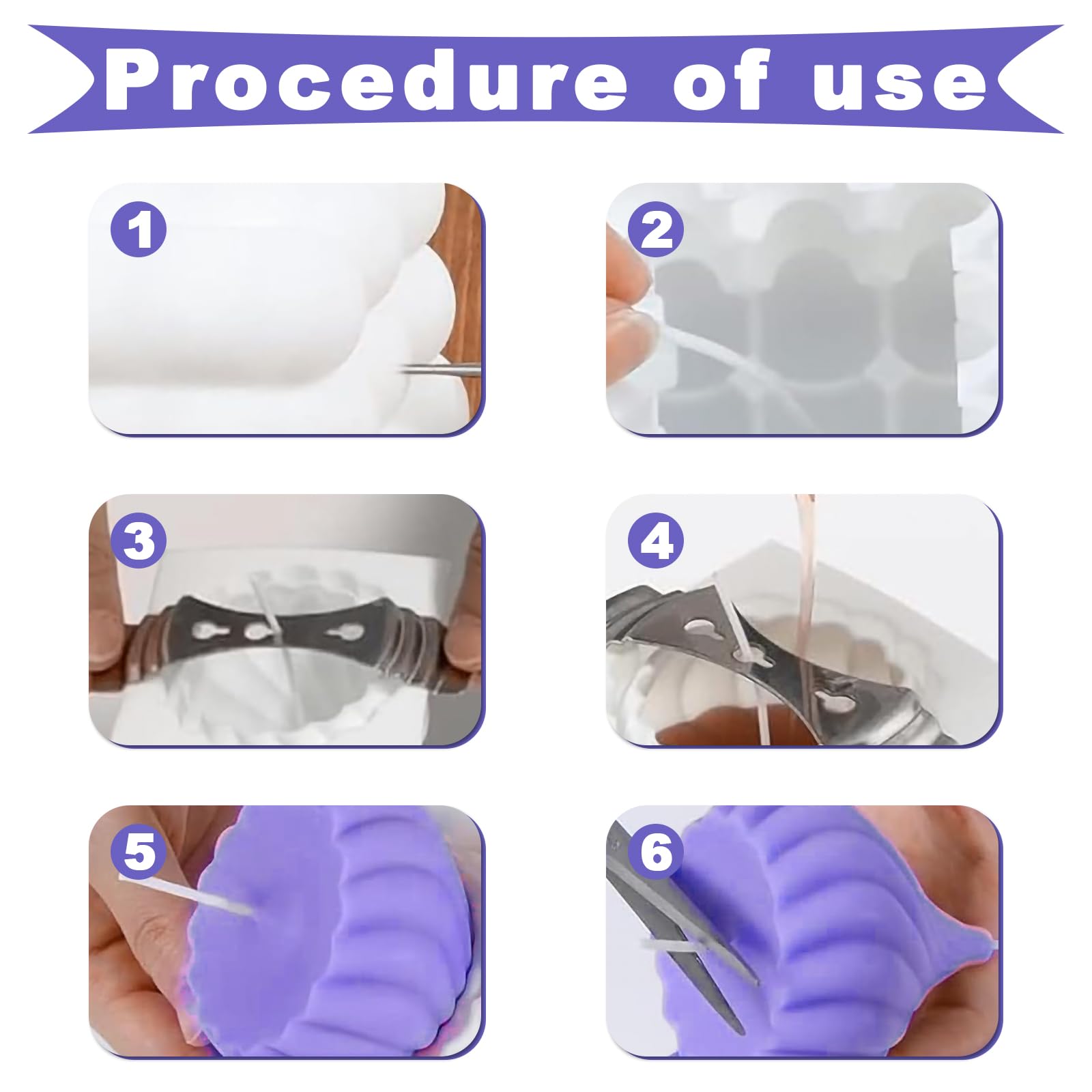 Procedure of use

1

2

3

4

5

6