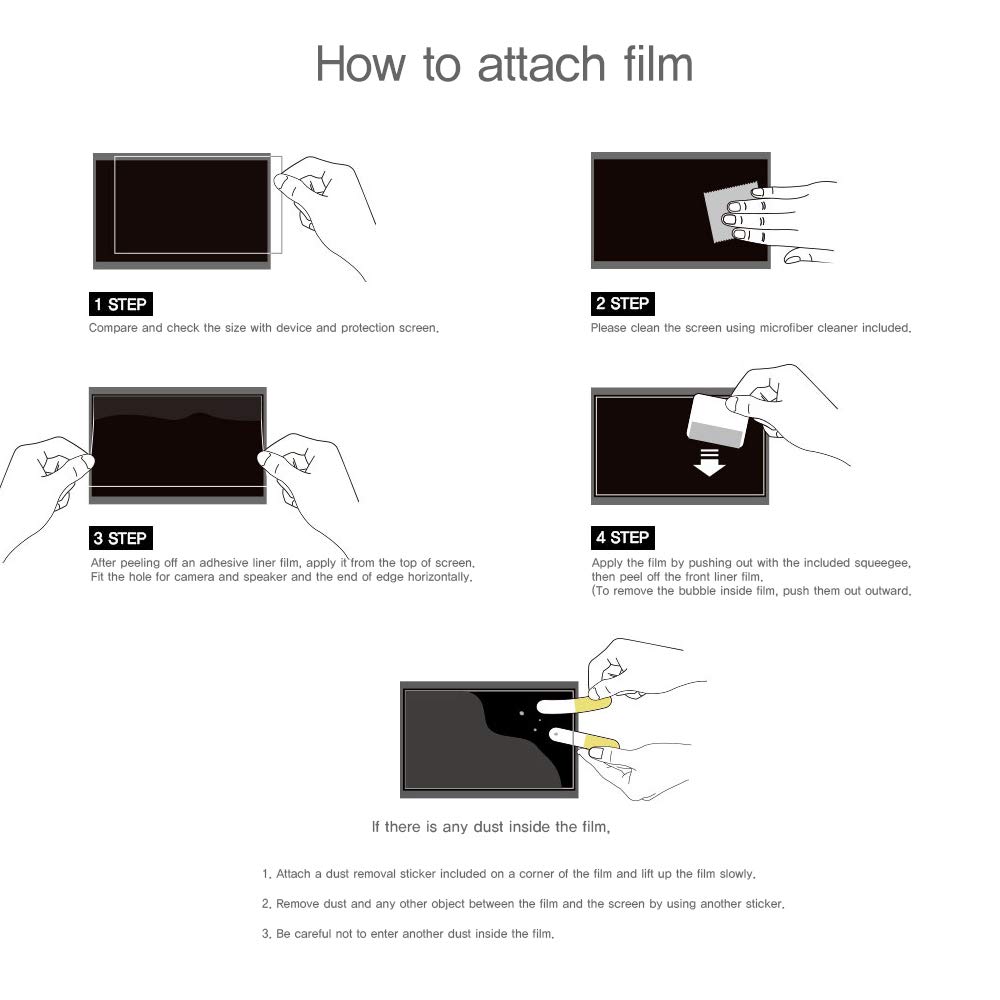 How to attach film

1 STEP
Compare and check the size with device and protection screen.

2 STEP
Please clean the screen using microfiber cleaner included.

3 STEP
After peeling off an adhesive liner film, apply it from the top of screen. Fit the hole for camera and speaker and the end of edge horizontally.

4 STEP
Apply the film by pushing out with the included squeegee, then peel off the front liner film. (To remove the bubble inside film, push them out outward.

If there is any dust inside the film,

1. Attach a dust removal sticker included on a corner of the film and lift up the film slowly.

2. Remove dust and any other object between the film and the screen by using another sticker.

3. Be careful not to enter another dust inside the film.