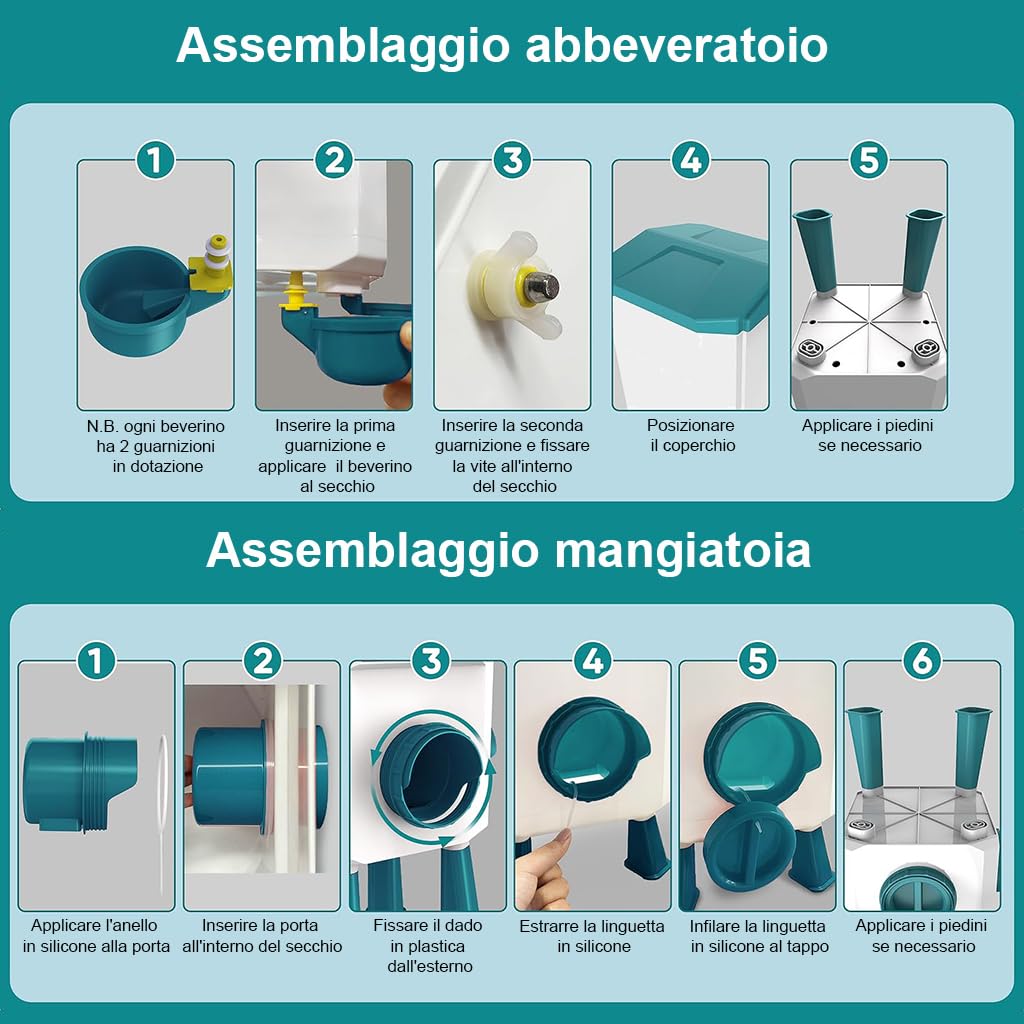 Assemblaggio abbeveratoio

1
N.B. ogni beverino ha 2 guarnizioni in dotazione

2
Inserire la prima guarnizione e applicare il beverino al secchio

3
Inserire la seconda guarnizione e fissare la vite all'interno del secchio

4
Posizionare il coperchio

5
Applicare i piedini se necessario

Assemblaggio mangiatoia

1
Applicare l'anello in silicone alla porta

2
Inserire la porta all'interno del secchio

3
Fissare il dado in plastica dall'esterno

4
Estrarre la linguetta in silicone

5
Infilare la linguetta in silicone al tappo

6
Applicare i piedini se necessario