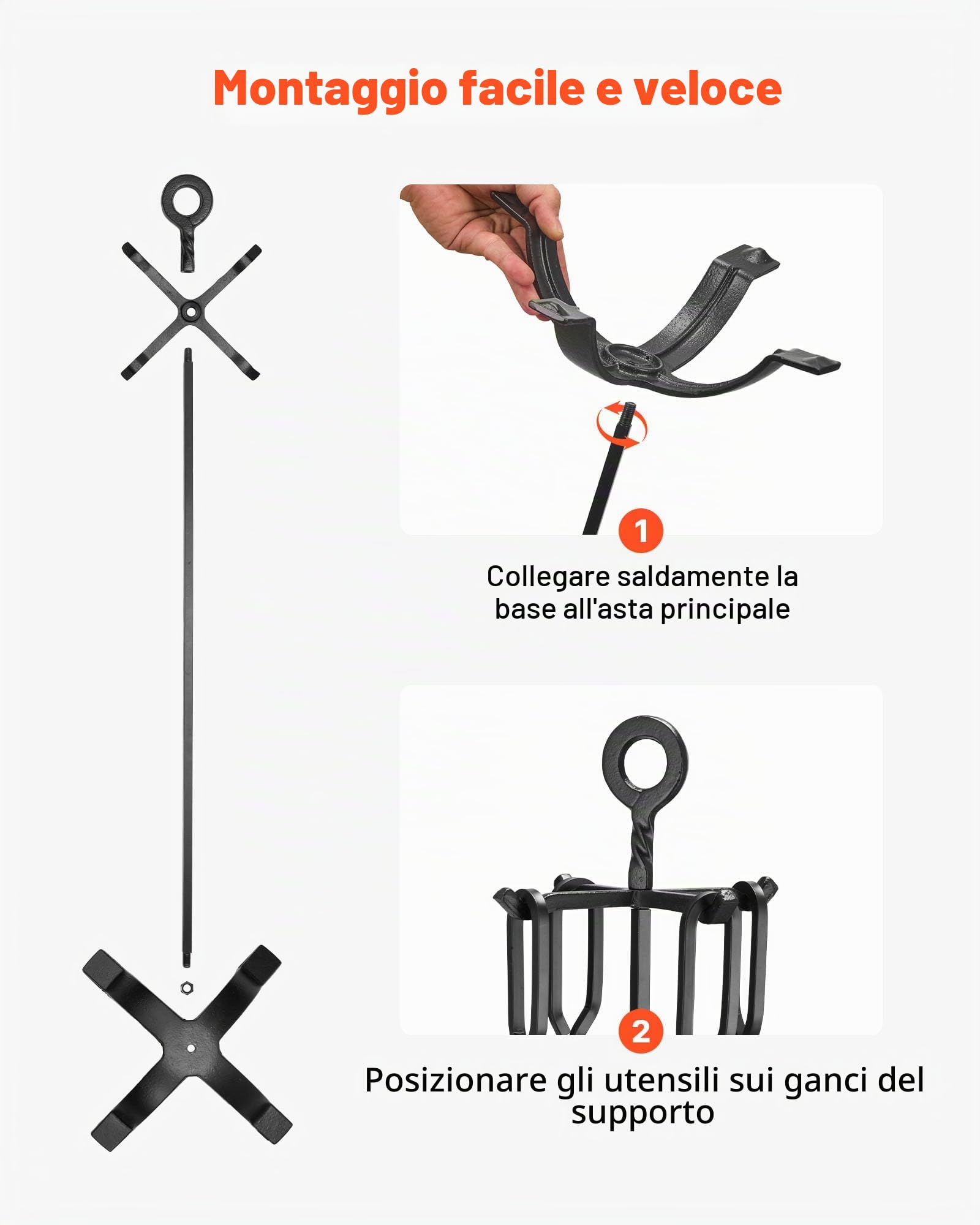 Montaggio facile e veloce

1

Collegare saldamente la base all'asta principale

2

Posizionare gli utensili sui ganci del supporto