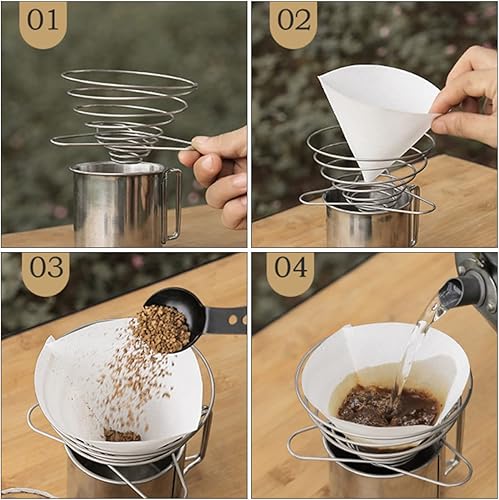 01

02

03

04