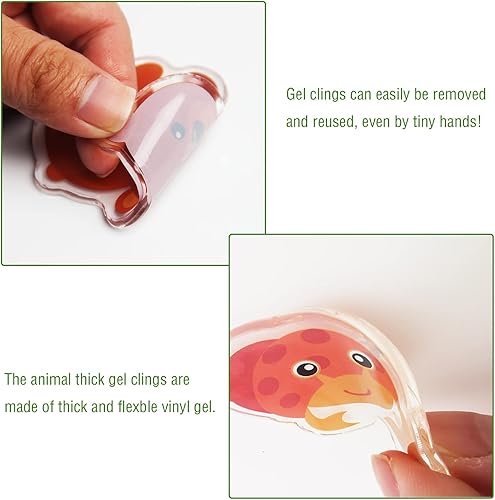 Gel clings can easily be removed and reused, even by tiny hands!

The animal thick gel clings are made of thick and flexble vinyl gel.