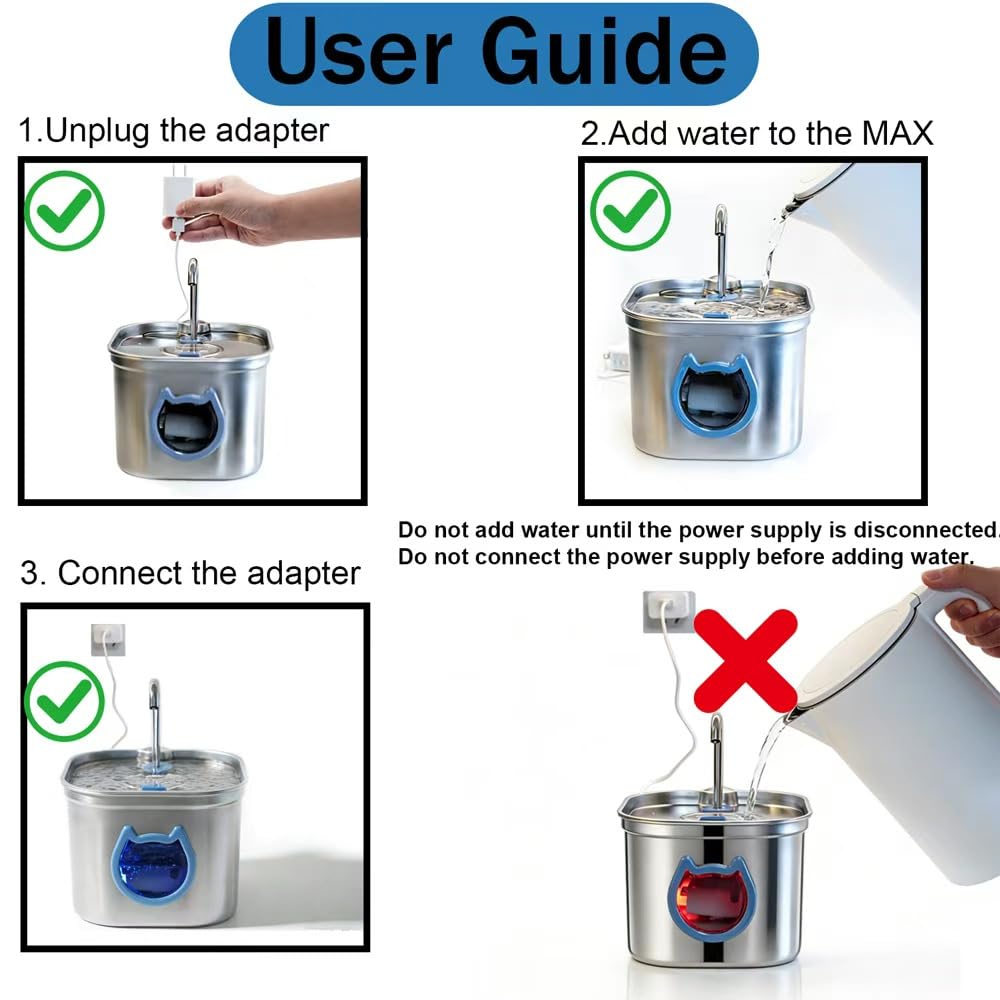 User Guide

1.Unplug the adapter

2.Add water to the MAX

Do not add water until the power supply is disconnected.
Do not connect the power supply before adding water.

3. Connect the adapter