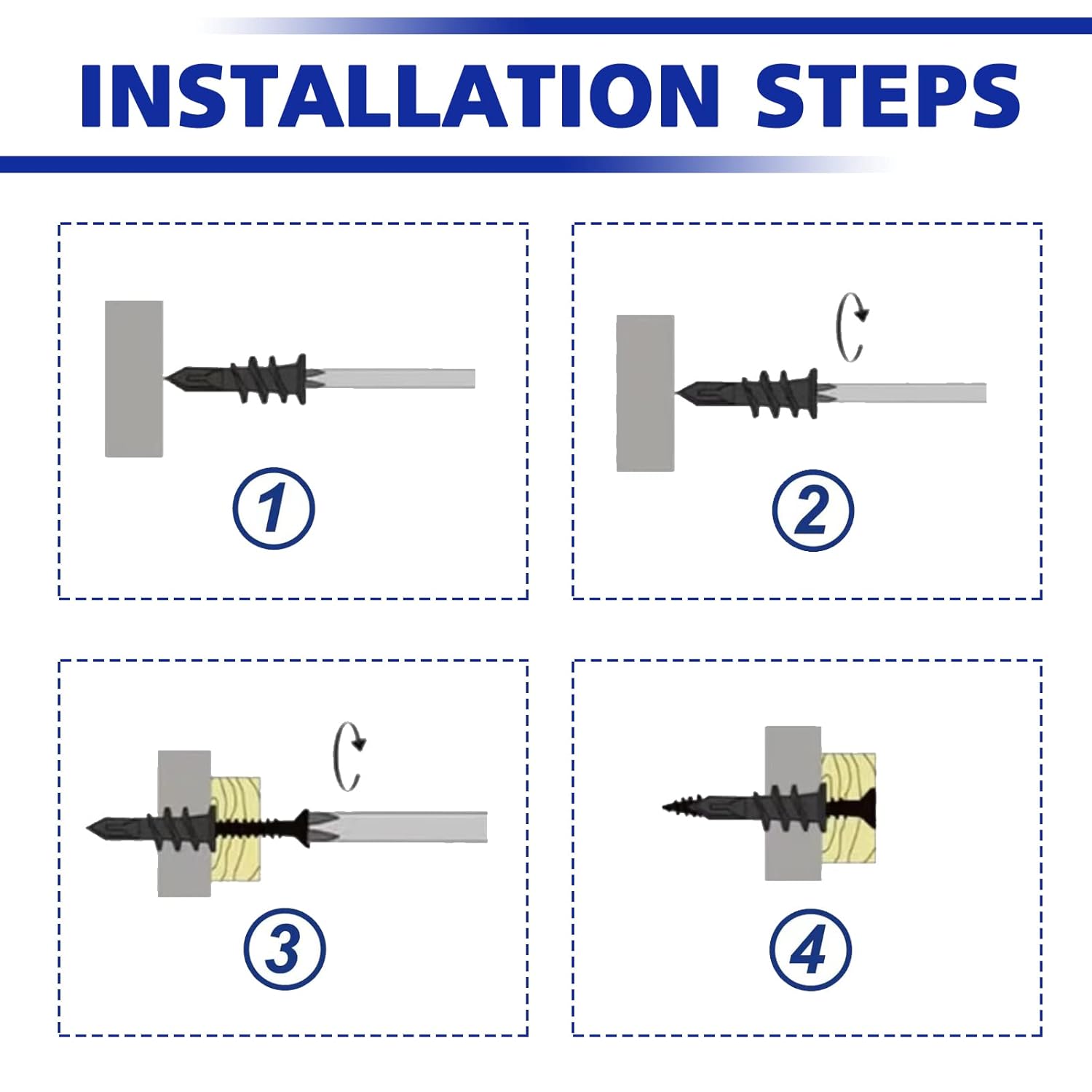 INSTALLATION STEPS

1

2

3

4