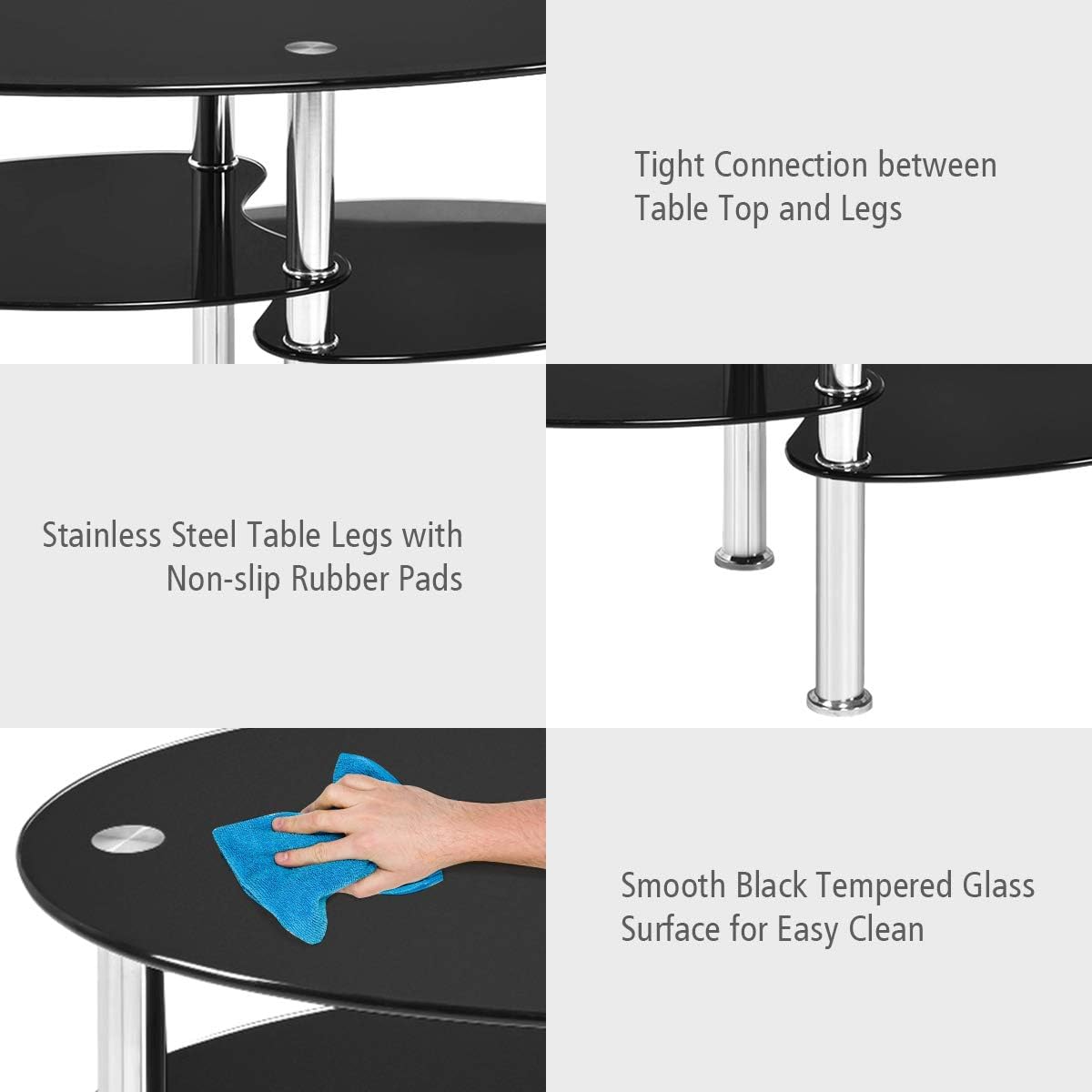 Tight Connection between Table Top and Legs

Stainless Steel Table Legs with Non-slip Rubber Pads

Smooth Black Tempered Glass Surface for Easy Clean