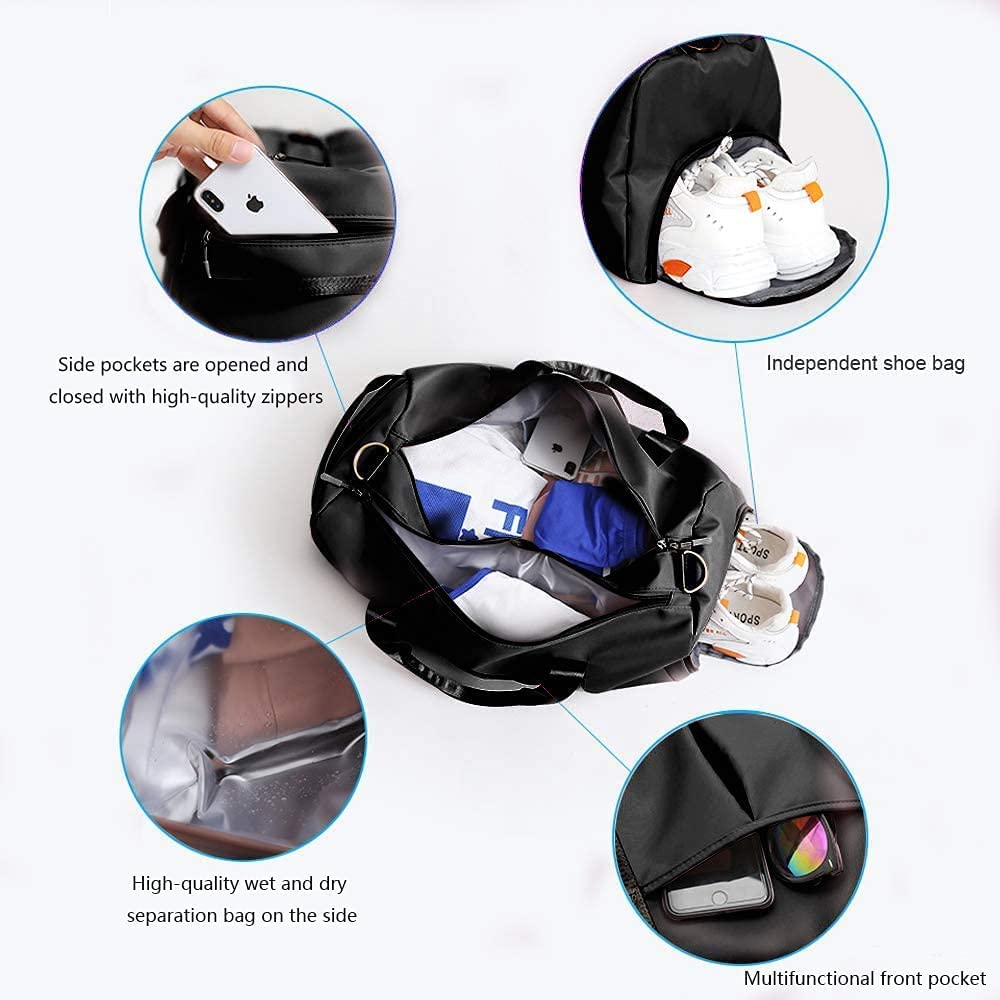 Side pockets are opened and closed with high-quality zippers

Independent shoe bag

High-quality wet and dry separation bag on the side

Multifunctional front pocket