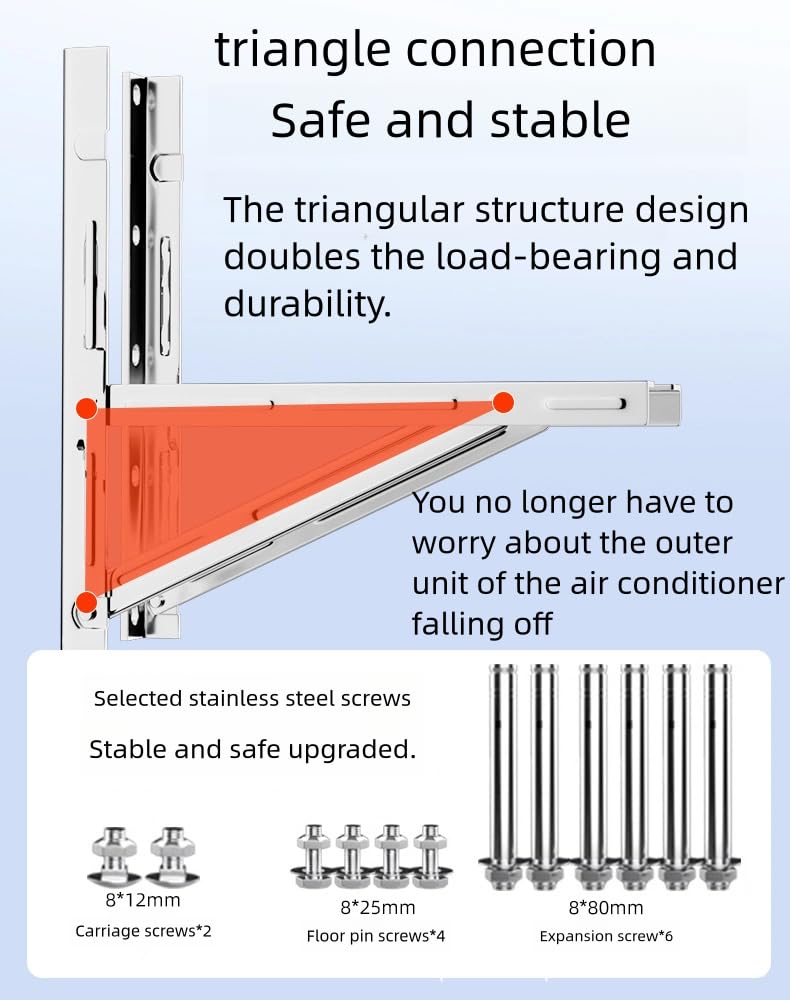 triangle connection
Safe and stable

The triangular structure design doubles the load-bearing and durability.

You no longer have to worry about the outer unit of the air conditioner falling off

Selected stainless steel screws

Stable and safe upgraded.

8*12mm
Carriage screws*2

8*25mm
Floor pin screws*4

8*80mm
Expansion screw*6