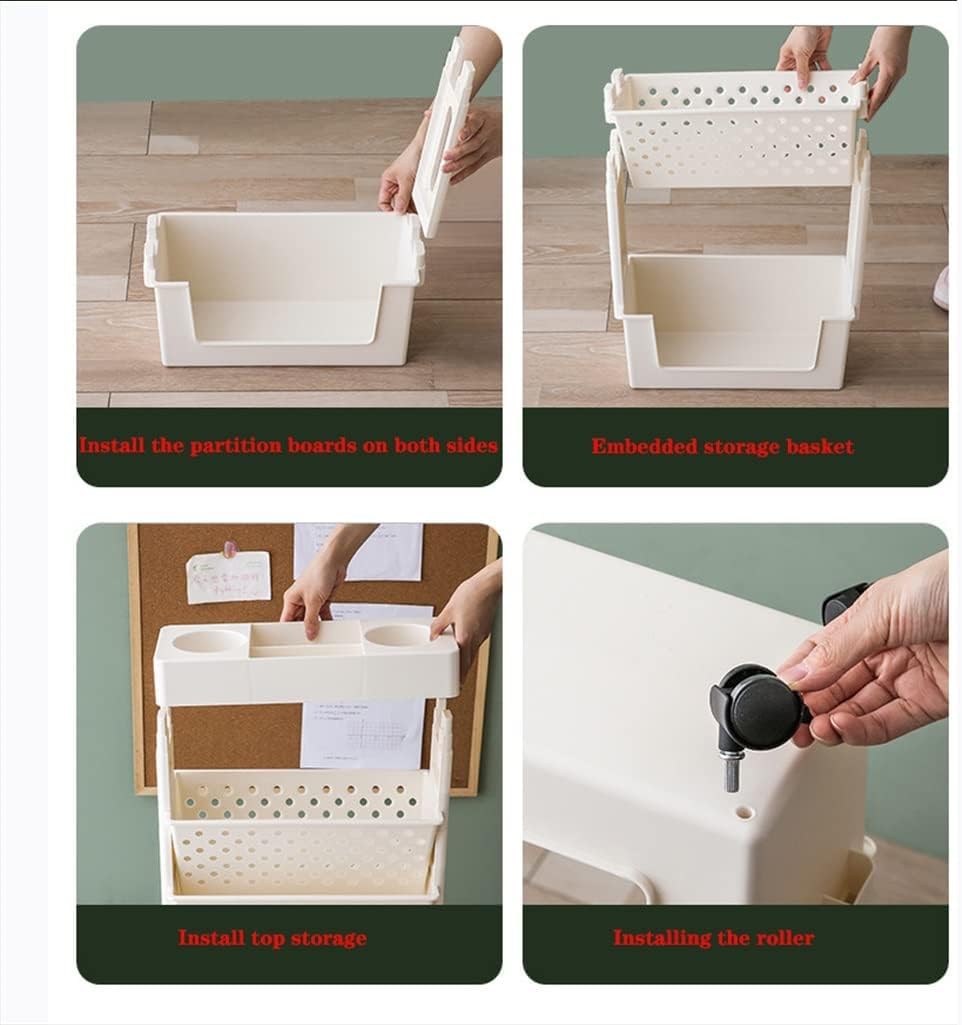 Install the partition boards on both sides

Embedded storage basket

Install top storage

Installing the roller