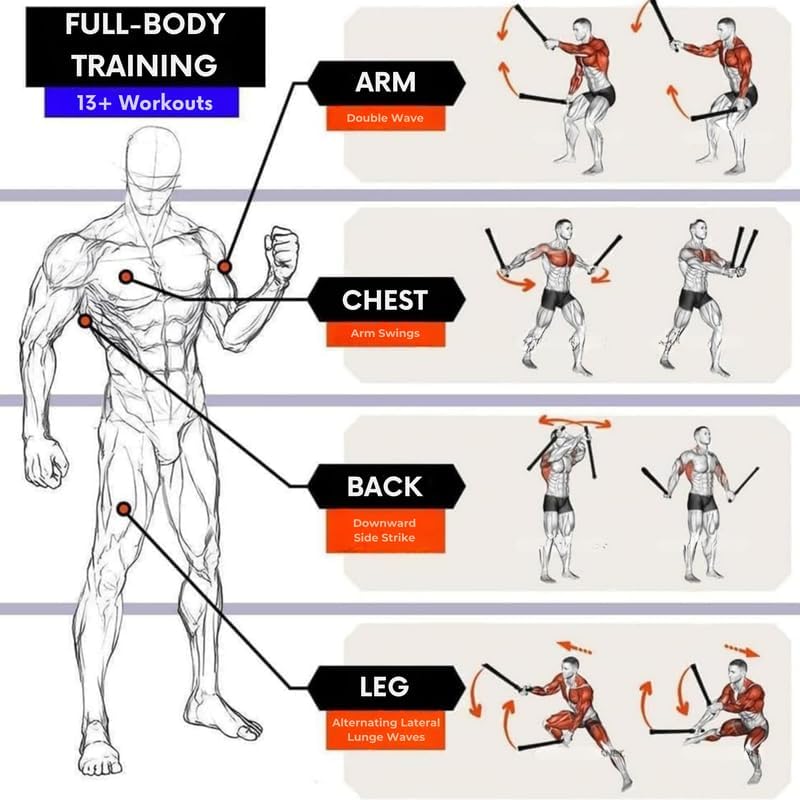 FULL-BODY TRAINING
13+ Workouts

ARM
Double Wave

CHEST
Arm Swings

BACK
Downward Side Strike

LEG
Alternating Lateral Lunge Waves