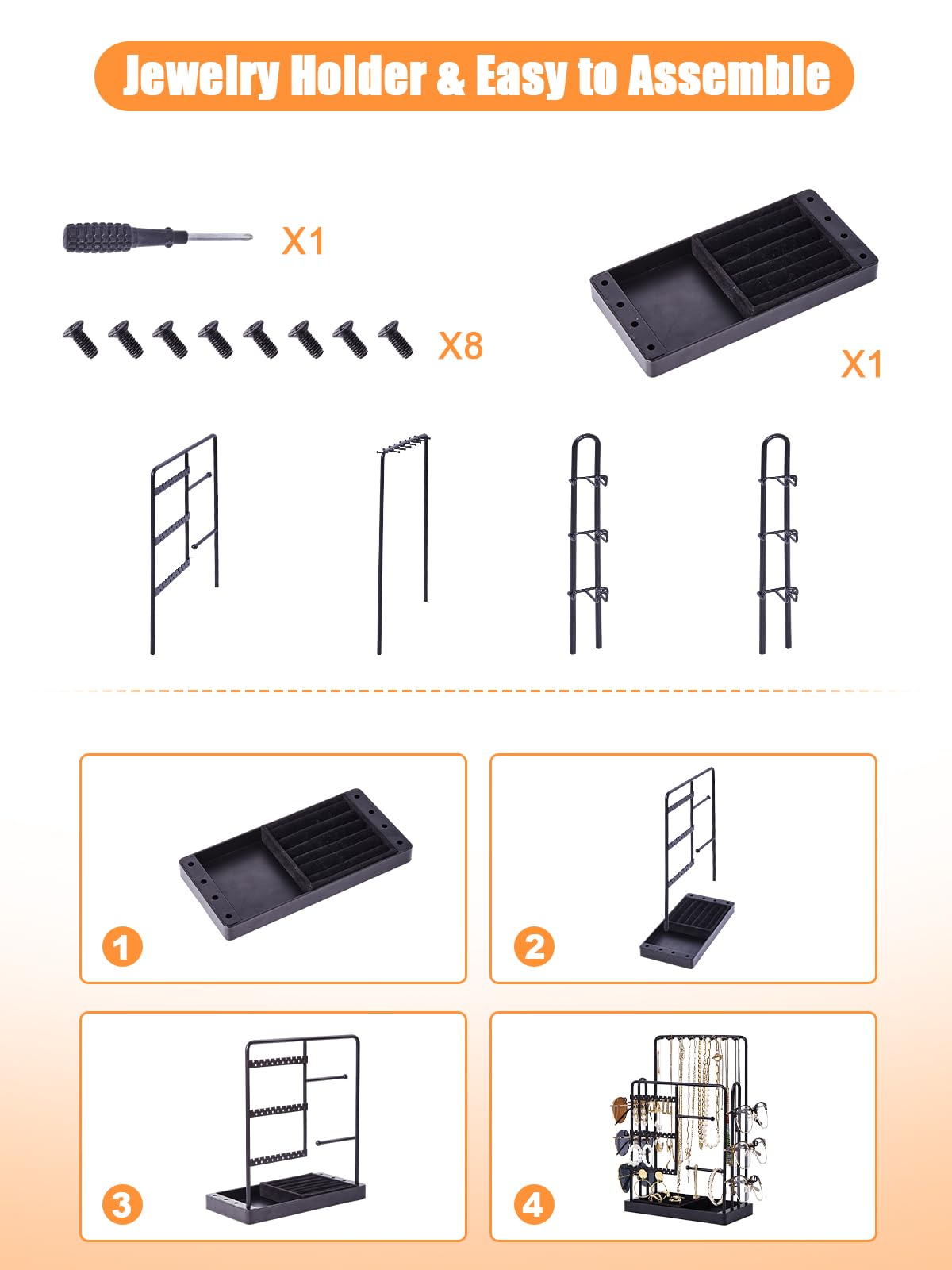 Jewelry Holder & Easy to Assemble

X1

X8

X1

1

2

3

4