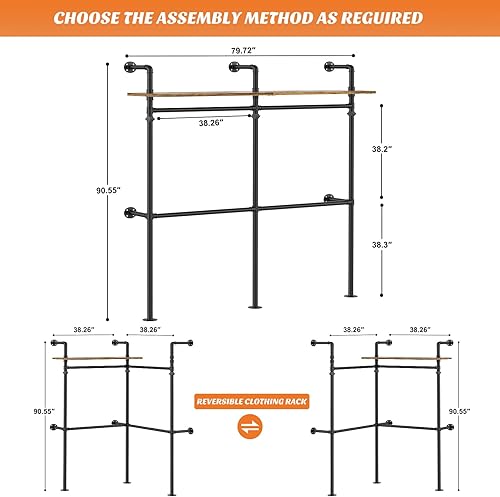 CHOOSE THE ASSEMBLY METHOD AS REGUIRED

79.72"

38.26"

38.2"

90.55"

38.3"

38.26"

38.26"

90.55"

REVERSIBLE CLOTHING RACK

38.26"

38.26"

90.55"