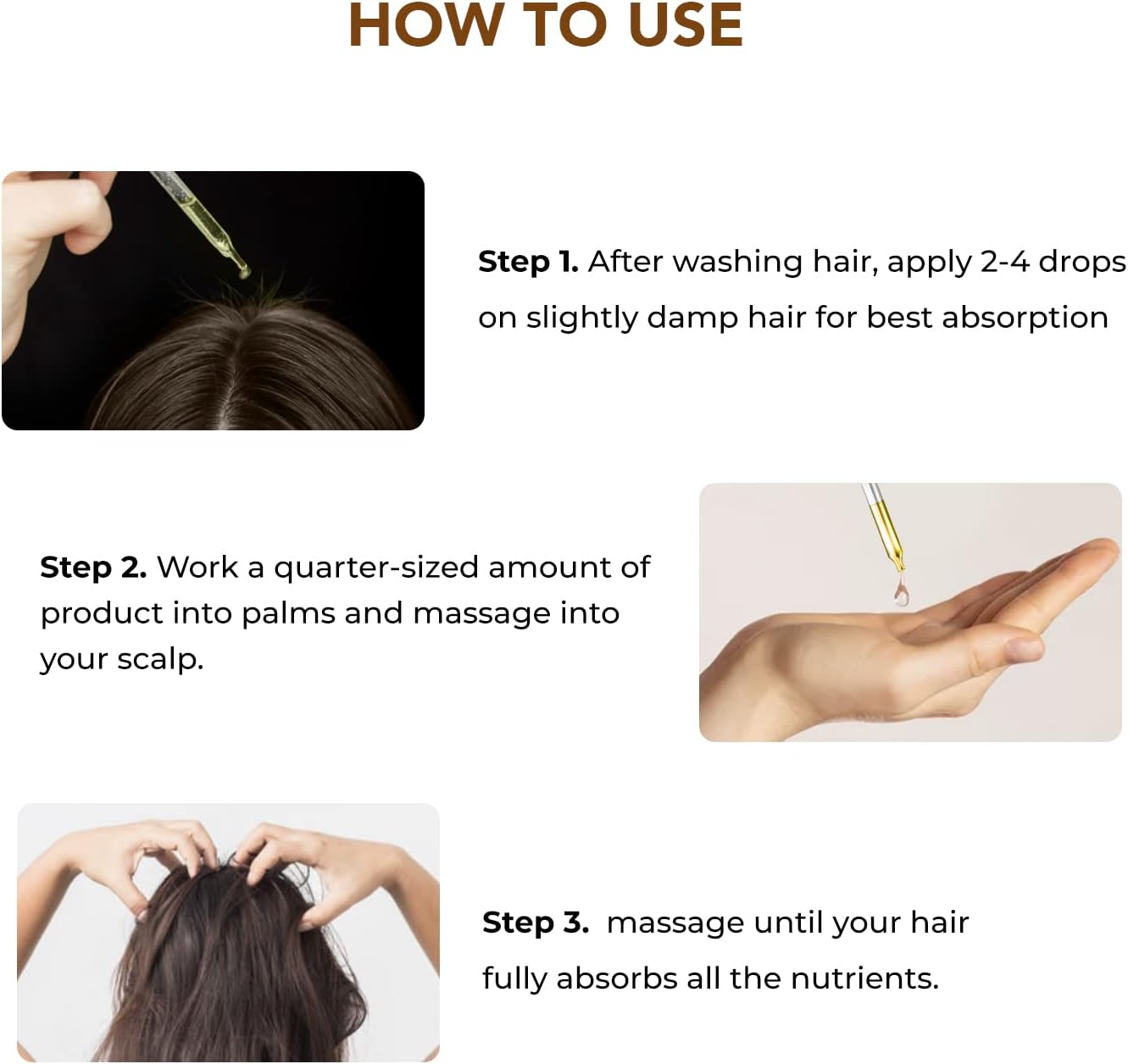 HOW TO USE

Step 1. After washing hair, apply 2-4 drops on slightly damp hair for best absorption

Step 2. Work a quarter-sized amount of product into palms and massage into your scalp.

Step 3. massage until your hair fully absorbs all the nutrients.