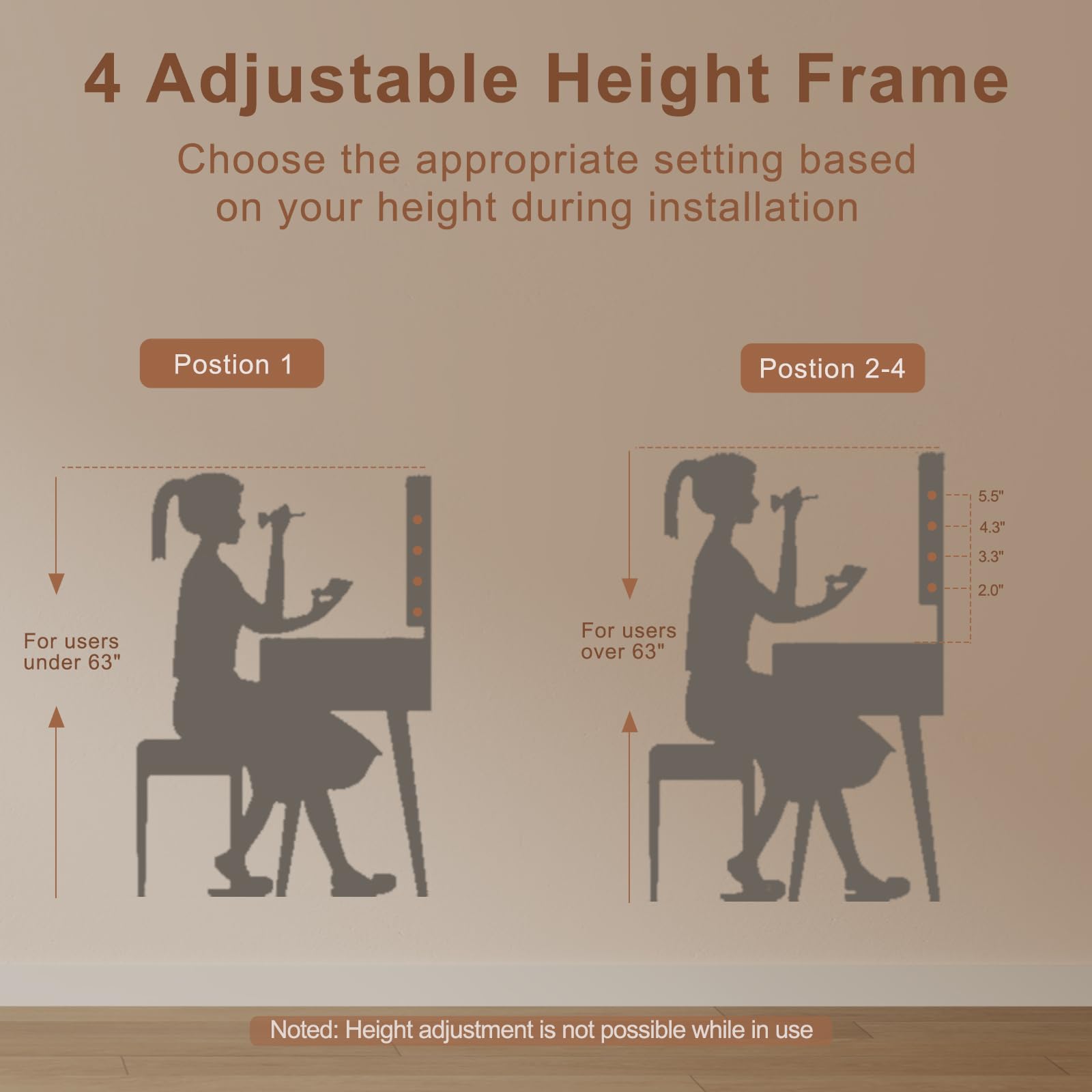 4 Adjustable Height Frame

Choose the appropriate setting based on your height during installation

Postion 1

For users under 63"

Postion 2-4

5.5"
4.3"
3.3"
2.0"

For users over 63"

Noted: Height adjustment is not possible while in use