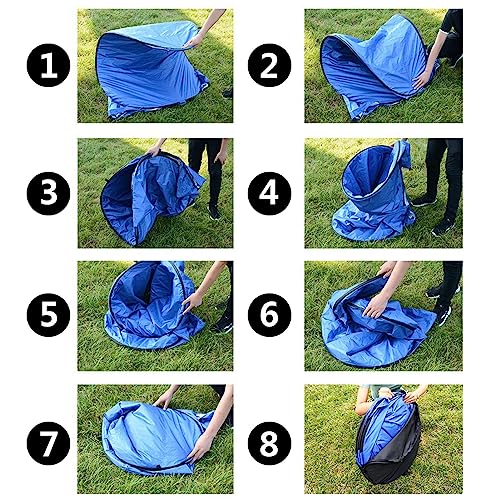 1
2
3
4
5
6
7
8