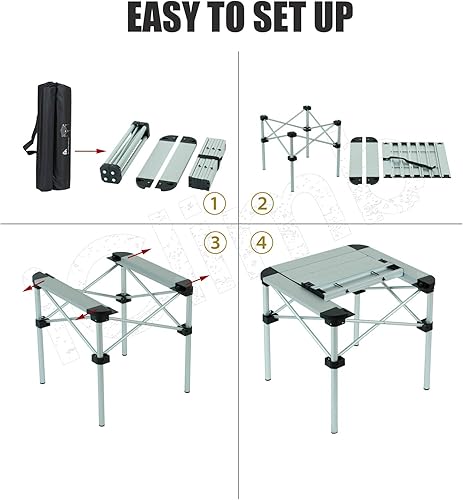 EASY TO SET UP

1

2

3

4