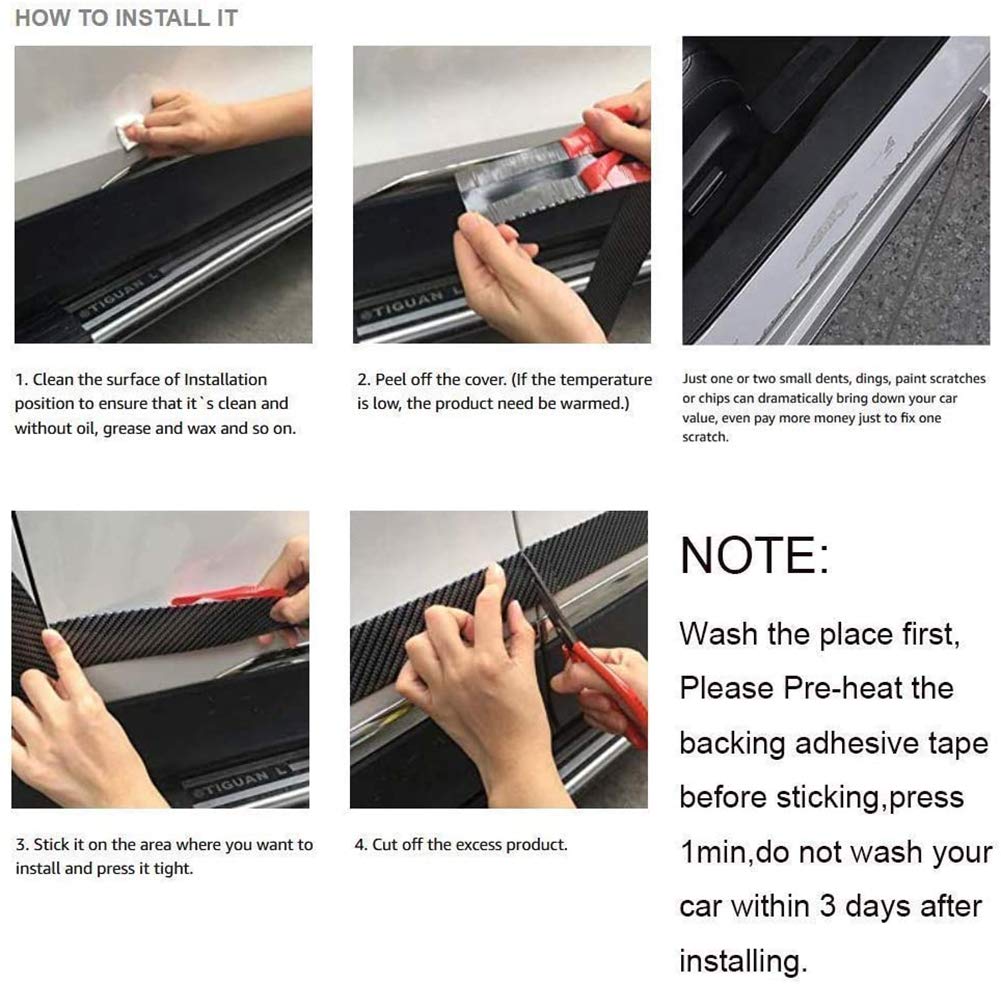 HOW TO INSTALL IT

TIGUAN L

TIGUAN L

1. Clean the surface of Installation position to ensure that it`s clean and without oil, grease and wax and so on.

2. Peel off the cover. (If the temperature is low, the product need be warmed.)

Just one or two small dents, dings, paint scratches or chips can dramatically bring down your car value, even pay more money just to fix one scratch.

TIGUAN L

3. Stick it on the area where you want to install and press it tight.

4. Cut off the excess product.

NOTE:

Wash the place first, Please Pre-heat the backing adhesive tape before sticking,press 1min,do not wash your car within 3 days after installing.