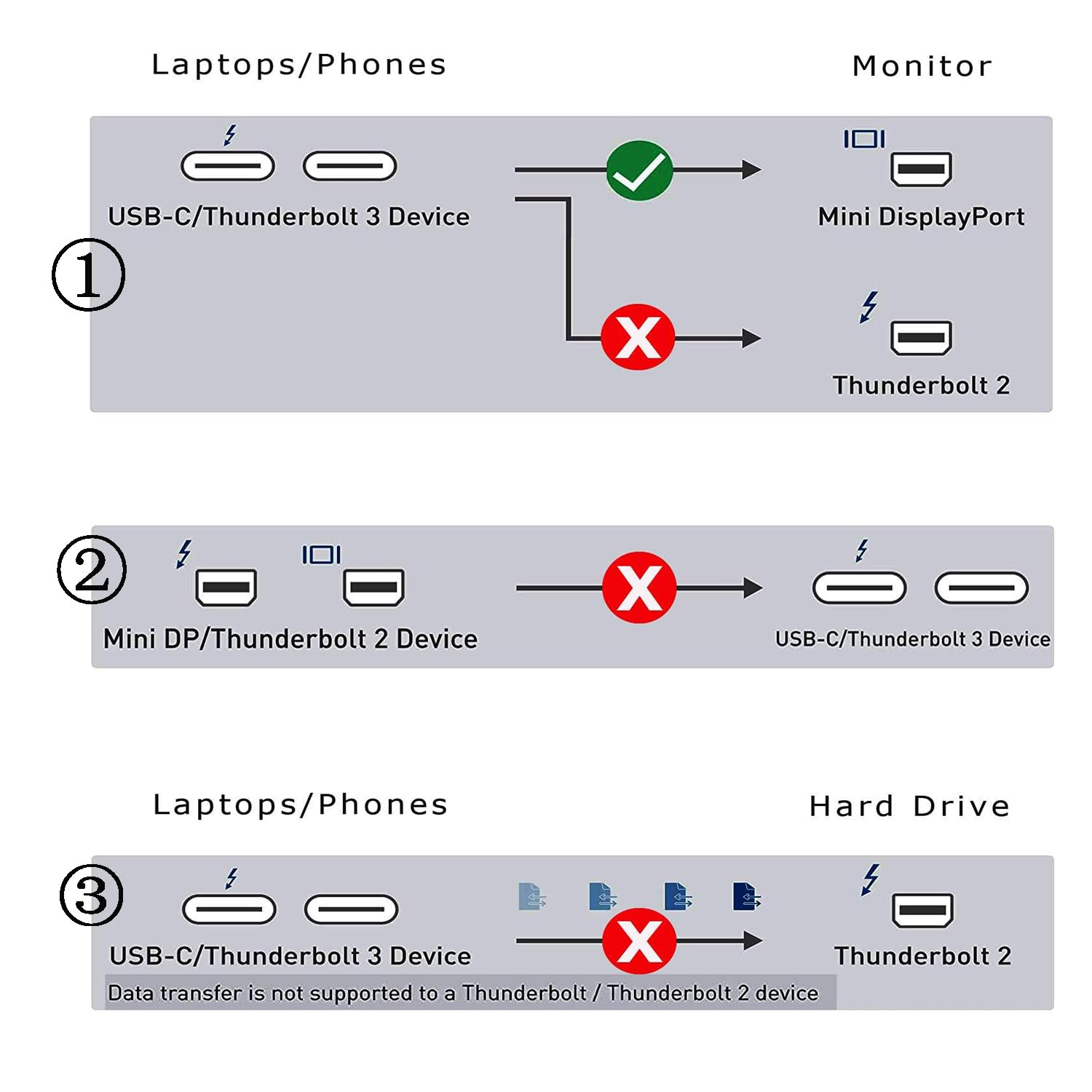 Laptops/Phones

Monitor

①

USB-C/Thunderbolt 3 Device

Mini DisplayPort

Thunderbolt 2

②

Mini DP/Thunderbolt 2 Device

USB-C/Thunderbolt 3 Device

Laptops/Phones

Hard Drive

③

USB-C/Thunderbolt 3 Device

Thunderbolt 2

Data transfer is not supported to a Thunderbolt / Thunderbolt 2 device