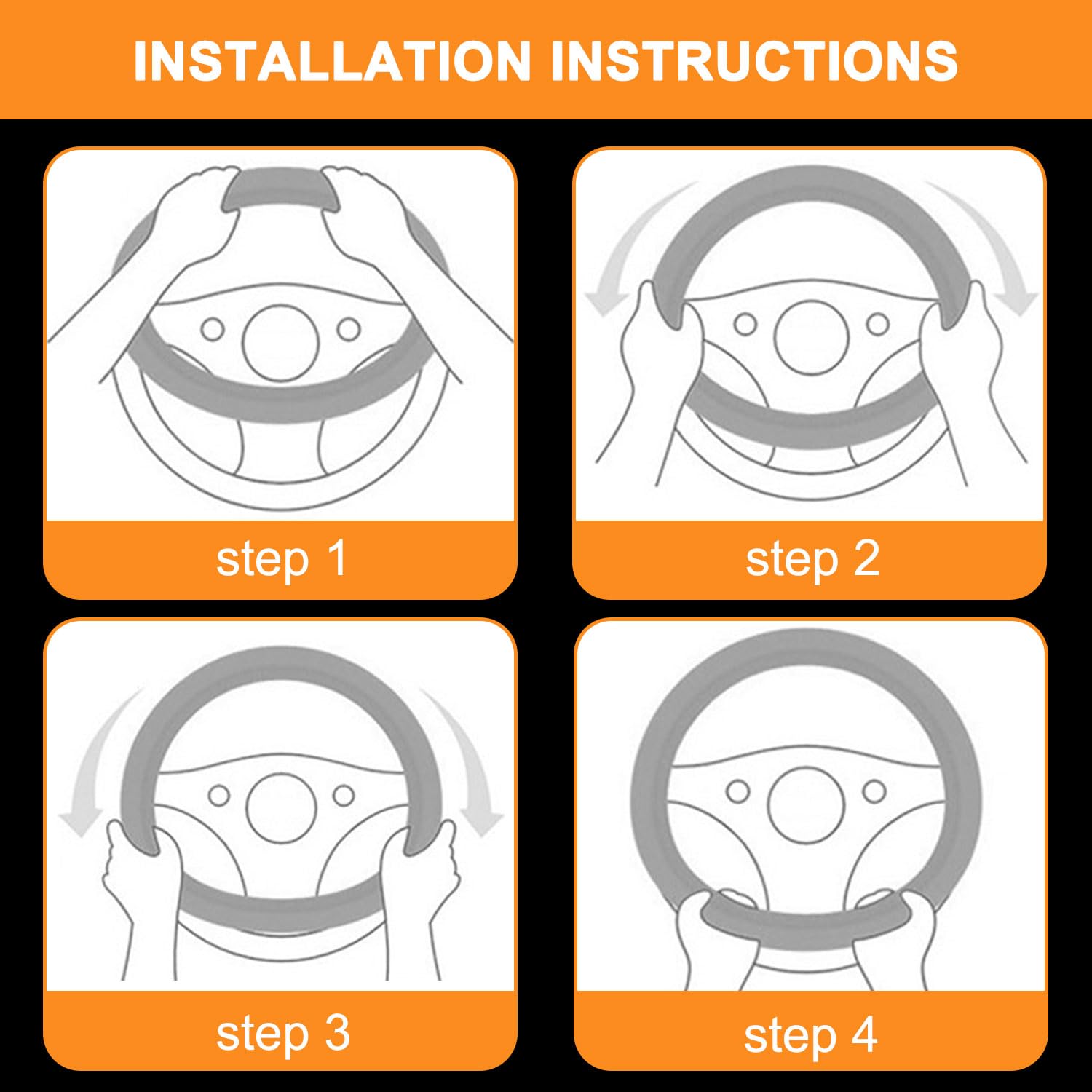 INSTALLATION INSTRUCTIONS

step 1

step 2

step 3

step 4