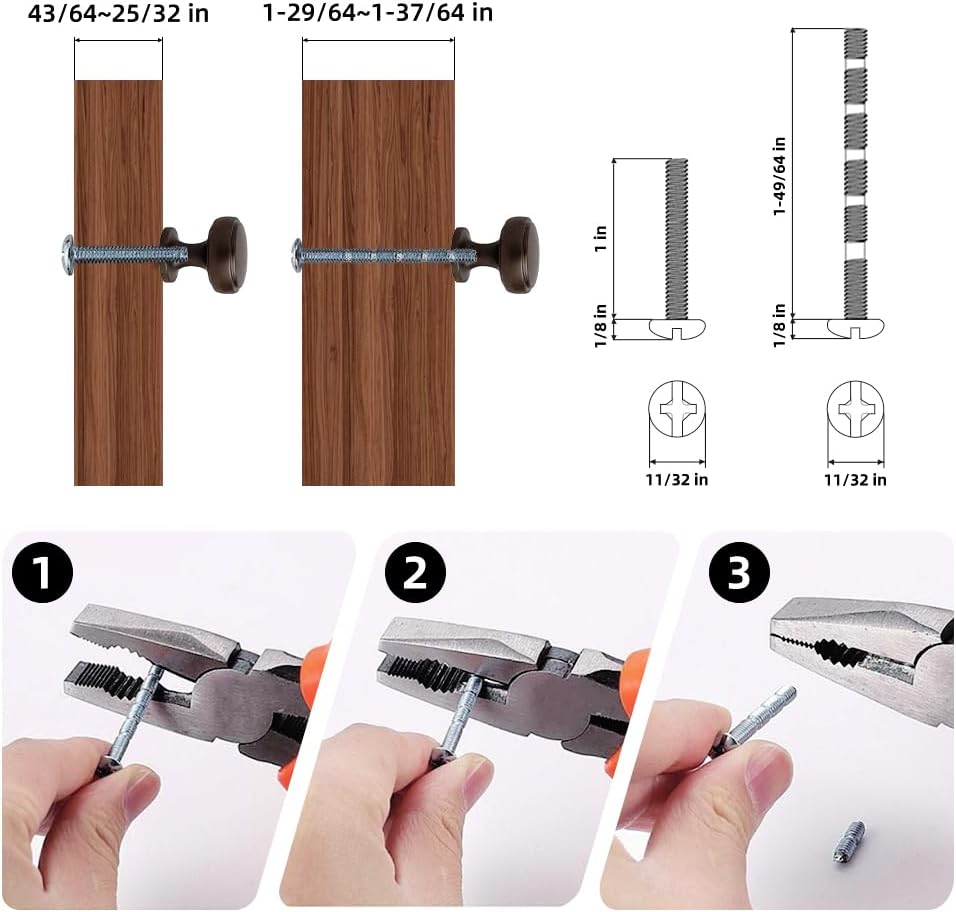 43/64~25/32 in

1-29/64~1-37/64 in

1 in

1/8 in

11/32 in

1-49/64 in

1/8 in

11/32 in

1

2

3