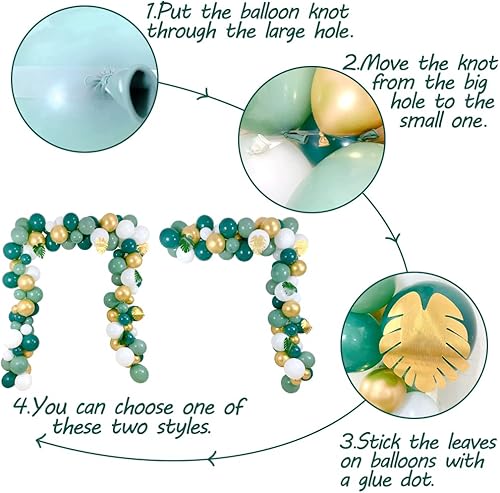 1.Put the balloon knot through the large hole.

2.Move the knot from the big hole to the small one.

3.Stick the leaves on balloons with a glue dot.

4.You can choose one of these two styles.