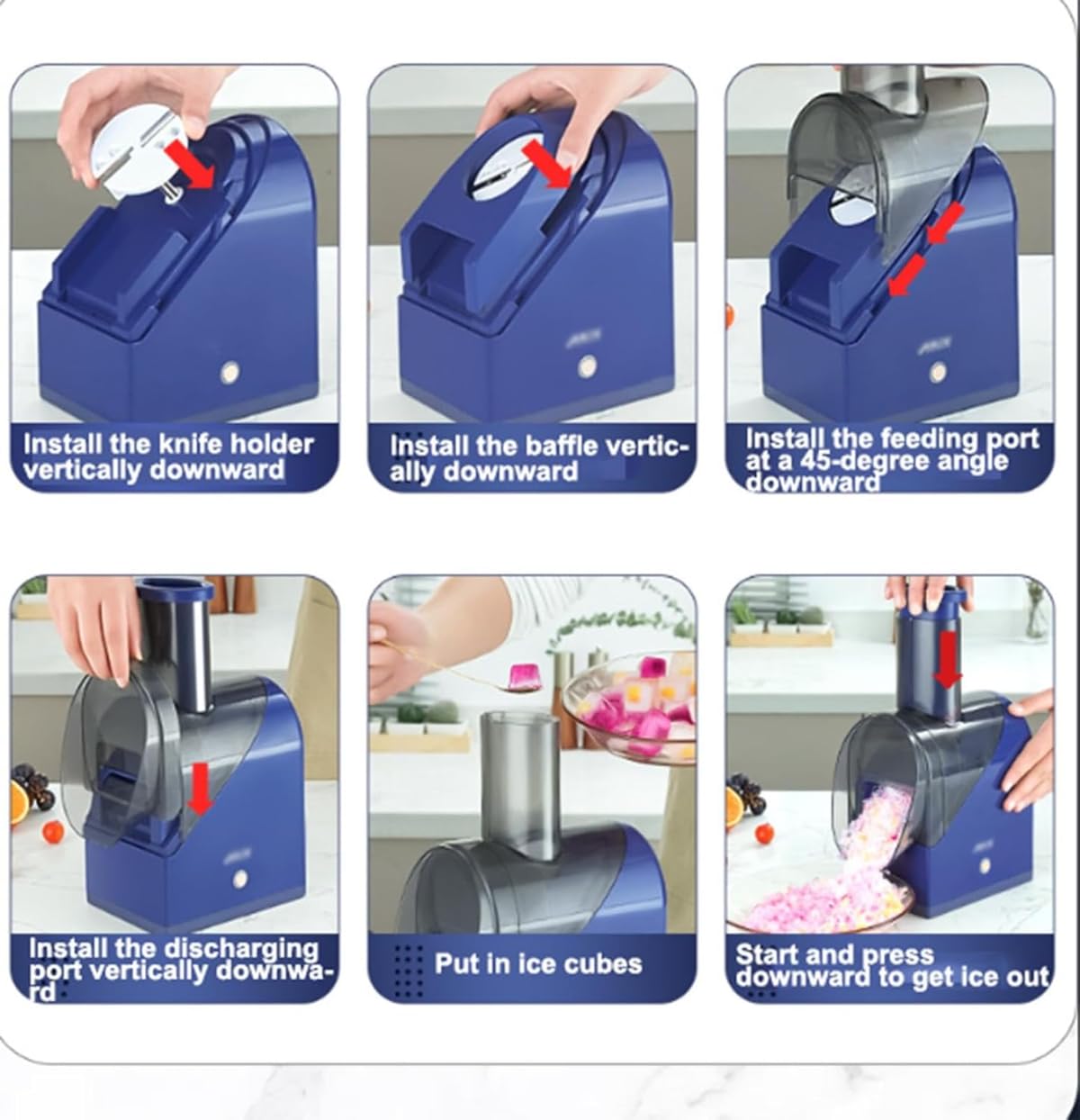 Install the knife holder vertically downward

Install the baffle vertically downward

Install the feeding port at a 45-degree angle downward

Install the discharging port vertically downward

Put in ice cubes

Start and press downward to get ice out