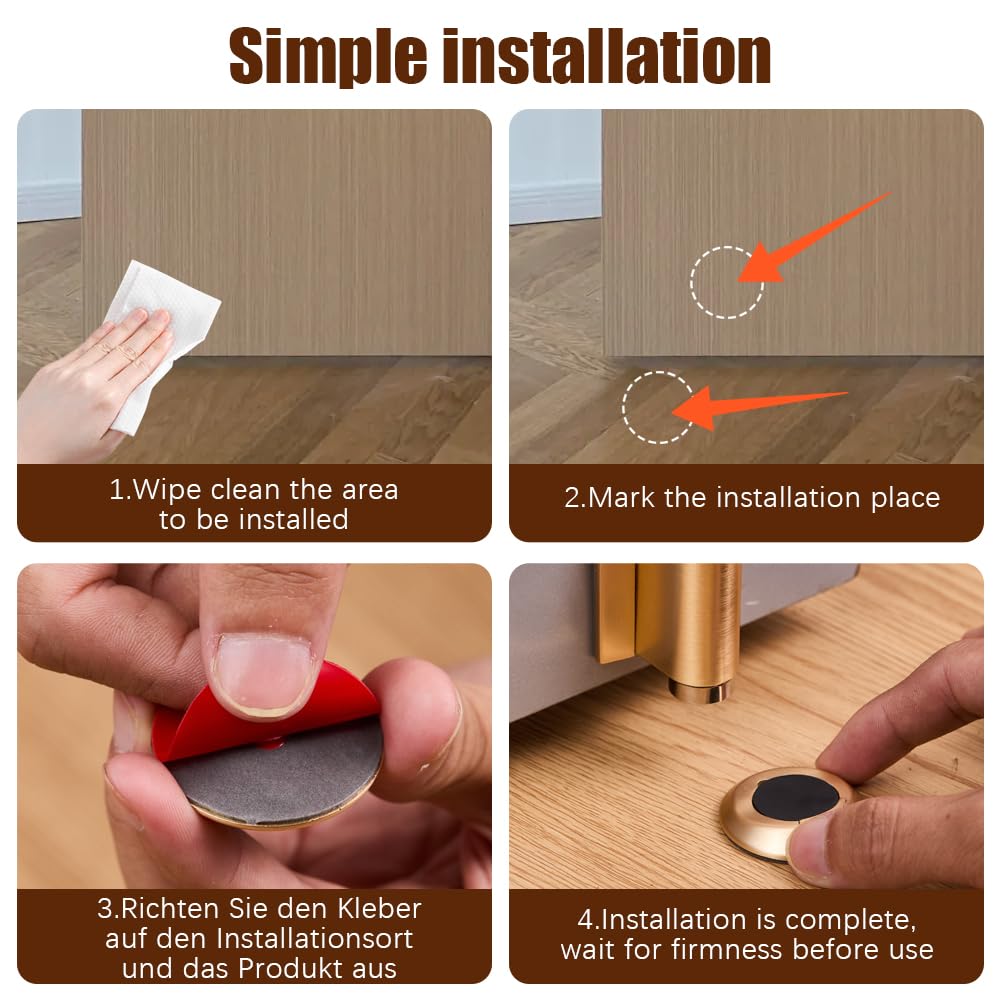 Simple installation

1.Wipe clean the area to be installed

2.Mark the installation place

3.Richten Sie den Kleber auf den Installationsort und das Produkt aus

4.Installation is complete, wait for firmness before use