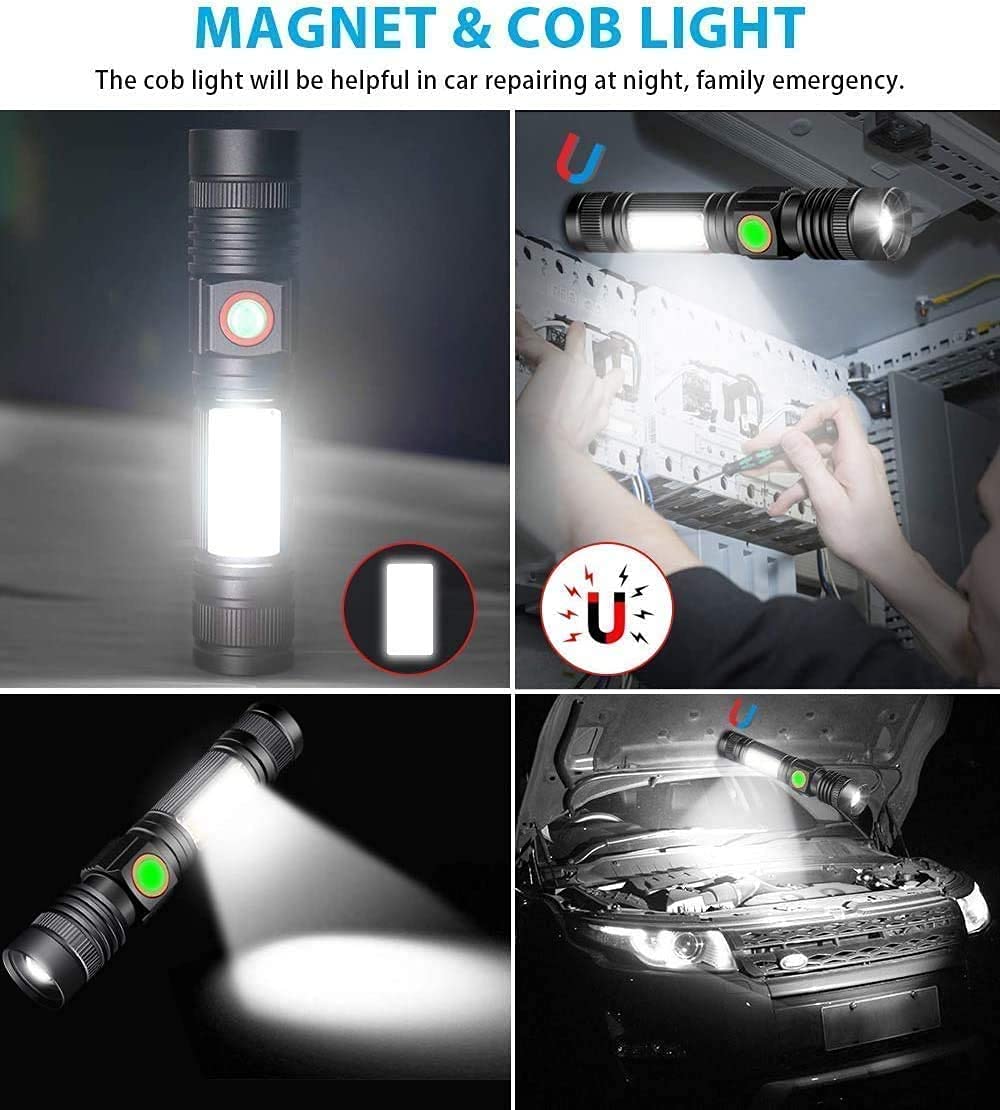 MAGNET & COB LIGHT

The cob light will be helpful in car repairing at night, family emergency.