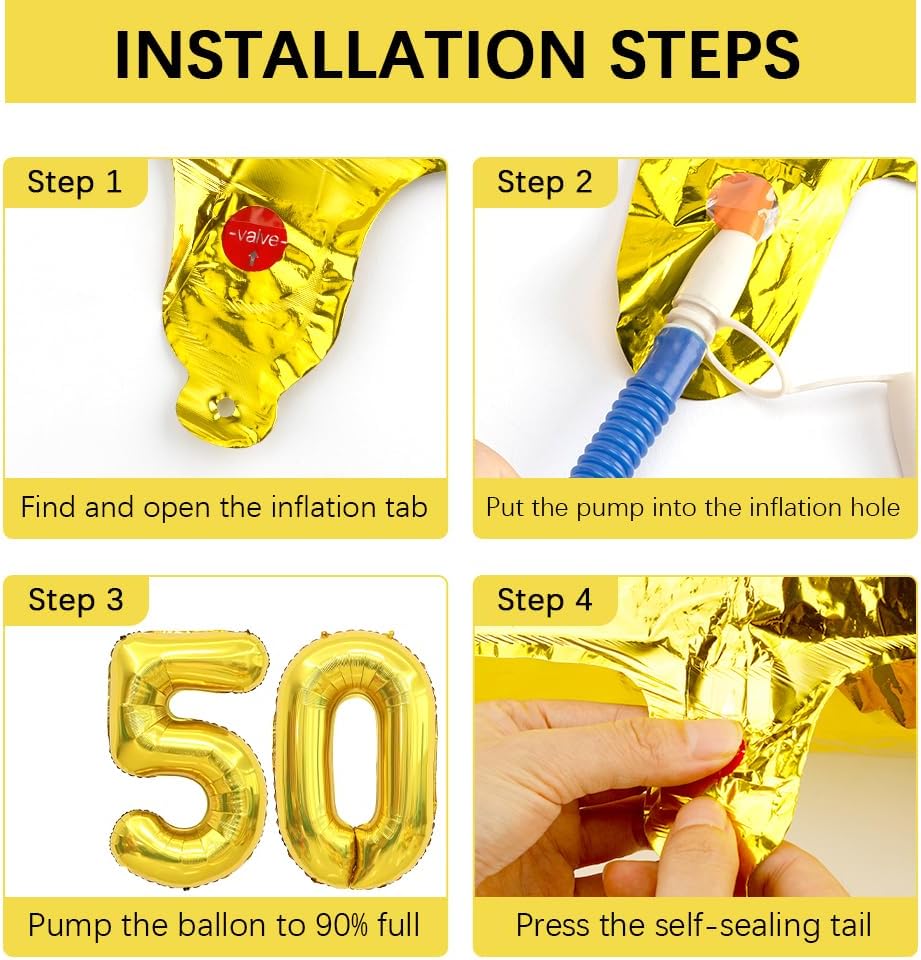 INSTALLATION STEPS

Step 1

-valve-

Find and open the inflation tab

Step 2

Put the pump into the inflation hole

Step 3

50

Pump the ballon to 90% full

Step 4

Press the self-sealing tail